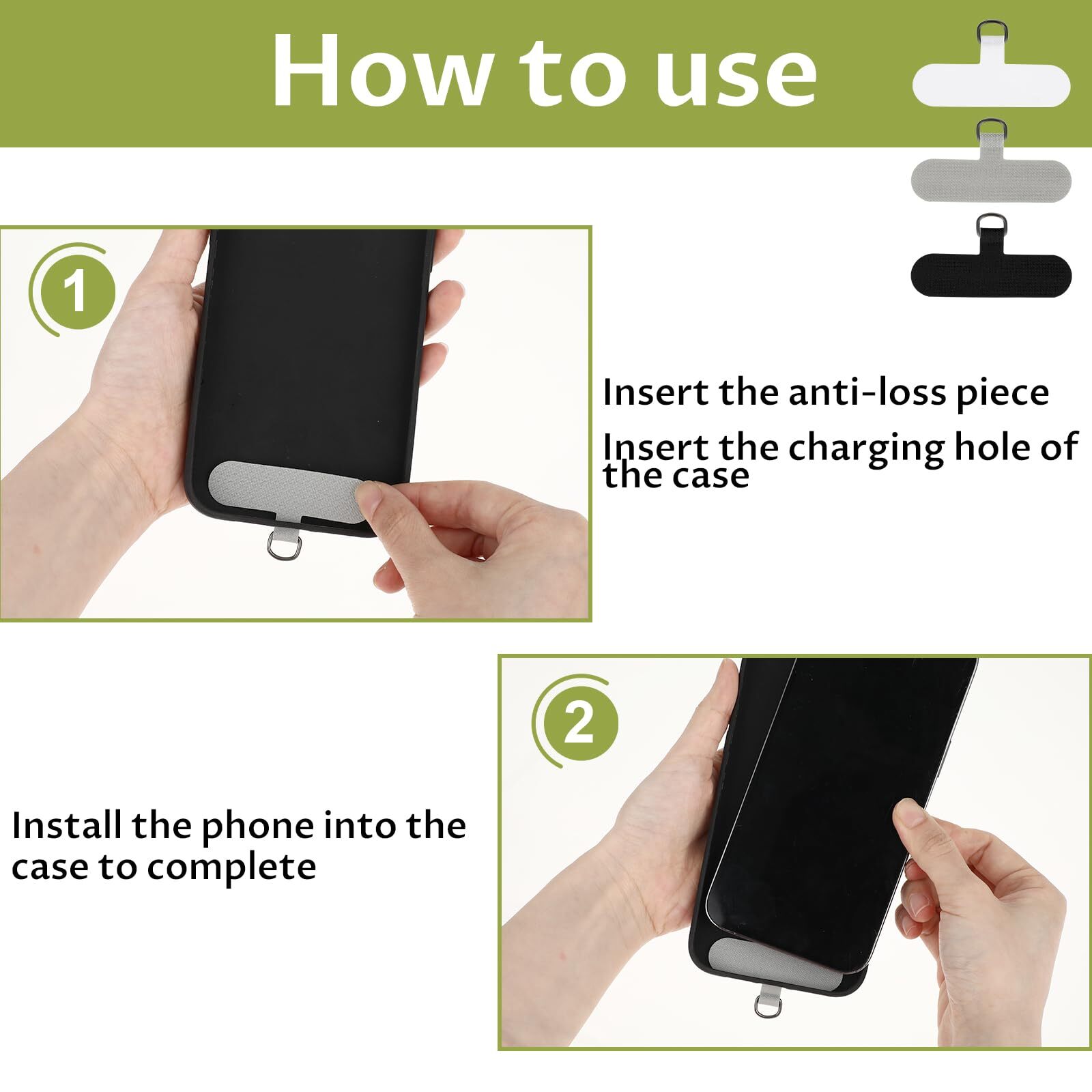 How to use

1

Insert the anti-loss piece

Insert the charging hole of the case

2

Install the phone into the case to complete