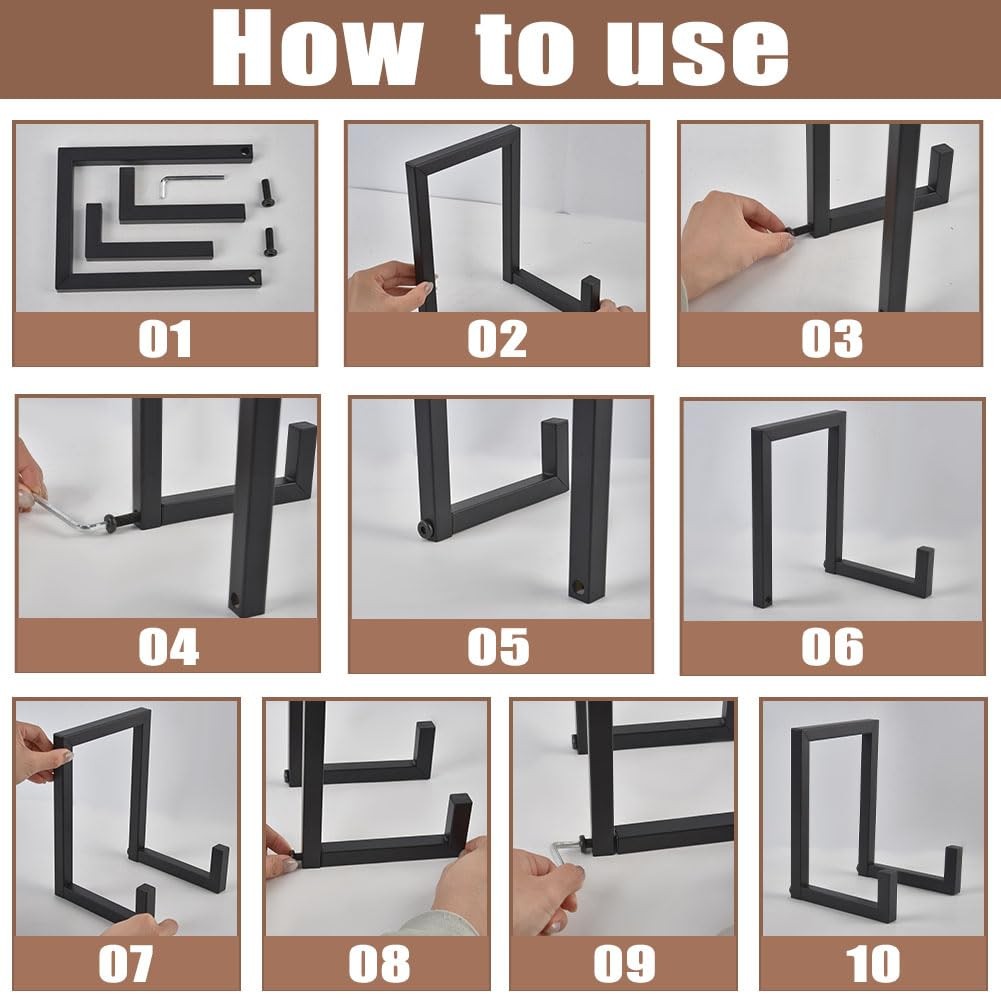 How to use

01

02

03

04

05

06

07

08

09

10