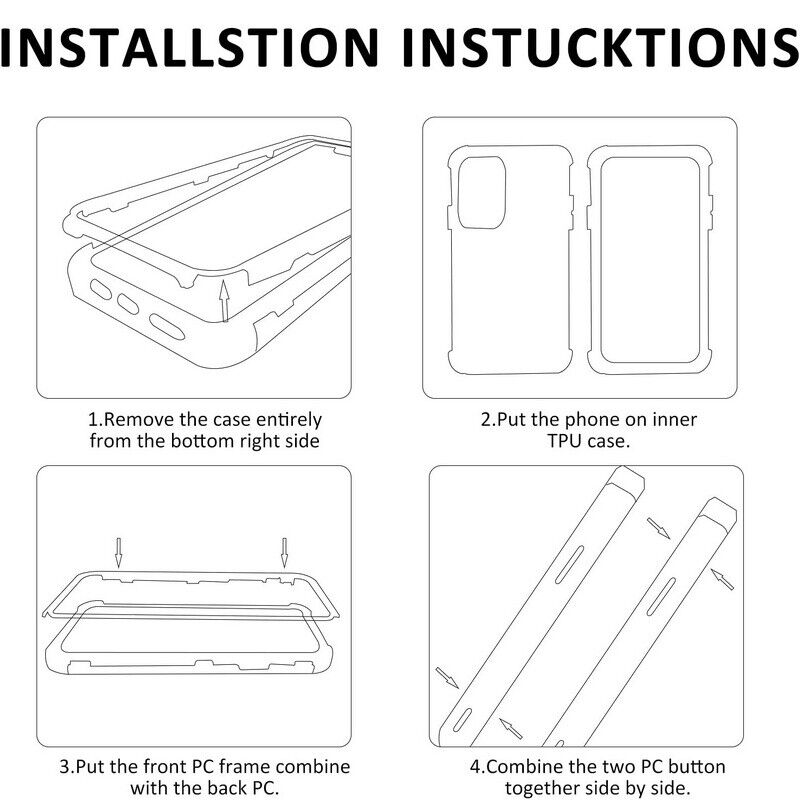 INSTALLSTION INSTUCKTIONS

1.Remove the case entirely from the bottom right side

2.Put the phone on inner TPU case.

3.Put the front PC frame combine with the back PC.

4.Combine the two PC button together side by side.