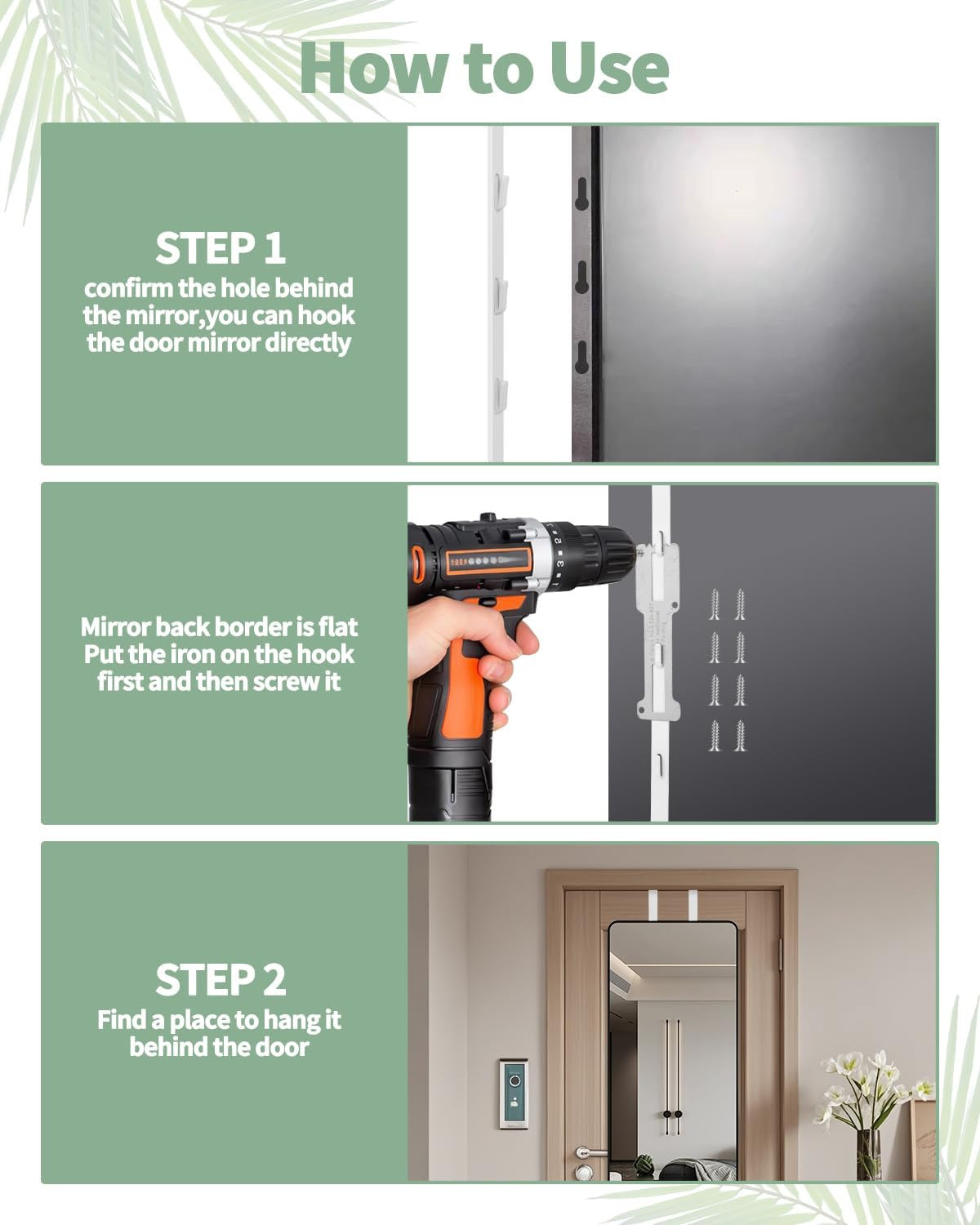 How to Use

STEP 1
confirm the hole behind the mirror,you can hook the door mirror directly

Mirror back border is flat Put the iron on the hook first and then screw it

STEP 2
Find a place to hang it behind the door