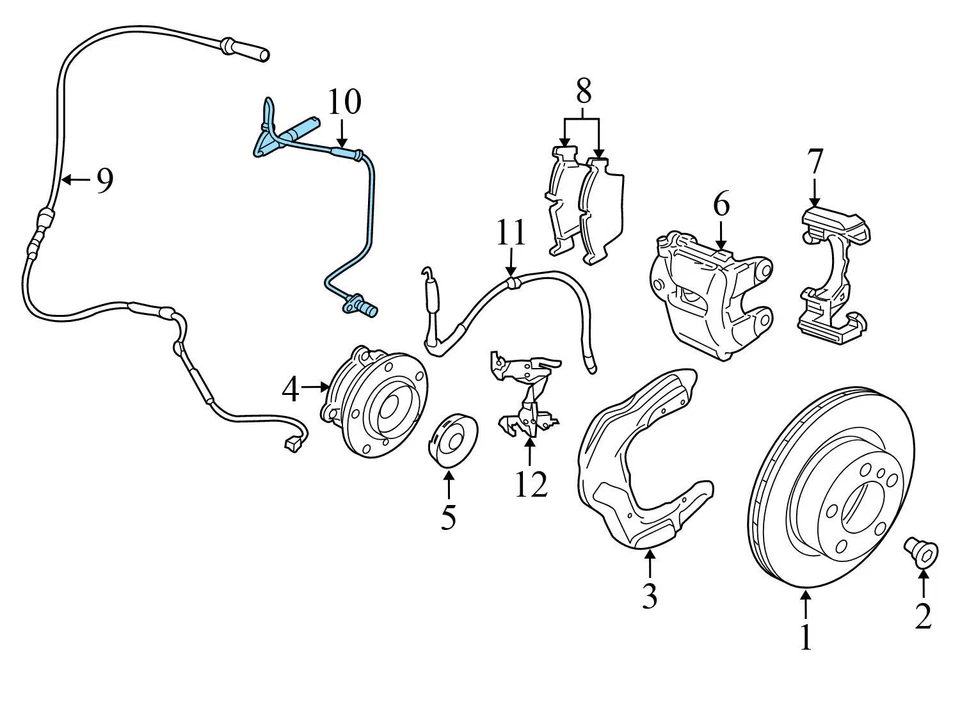 10
8
9
7
6
11
4
5
12
3
1
2