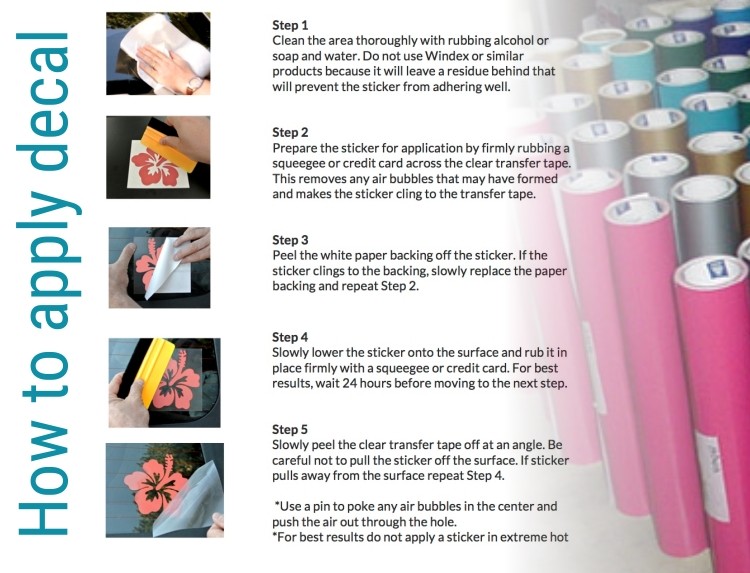 How to apply decal

Step 1
Clean the area thoroughly with rubbing alcohol or soap and water. Do not use Windex or similar products because it will leave a residue behind that will prevent the sticker from adhering well.

Step 2
Prepare the sticker for application by firmly rubbing a squeegee or credit card across the clear transfer tape. This removes any air bubbles that may have formed and makes the sticker cling to the transfer tape.

Step 3
Peel the white paper backing off the sticker. If the sticker clings to the backing, slowly replace the paper backing and repeat Step 2.

Step 4
Slowly lower the sticker onto the surface and rub it in place firmly with a squeegee or credit card. For best results, wait 24 hours before moving to the next step.

Step 5
Slowly peel the clear transfer tape off at an angle. Be careful not to pull the sticker off the surface. If sticker pulls away from the surface repeat Step 4.

*Use a pin to poke any air bubbles in the center and push the air out through the hole.
*For best results do not apply a sticker in extreme hot