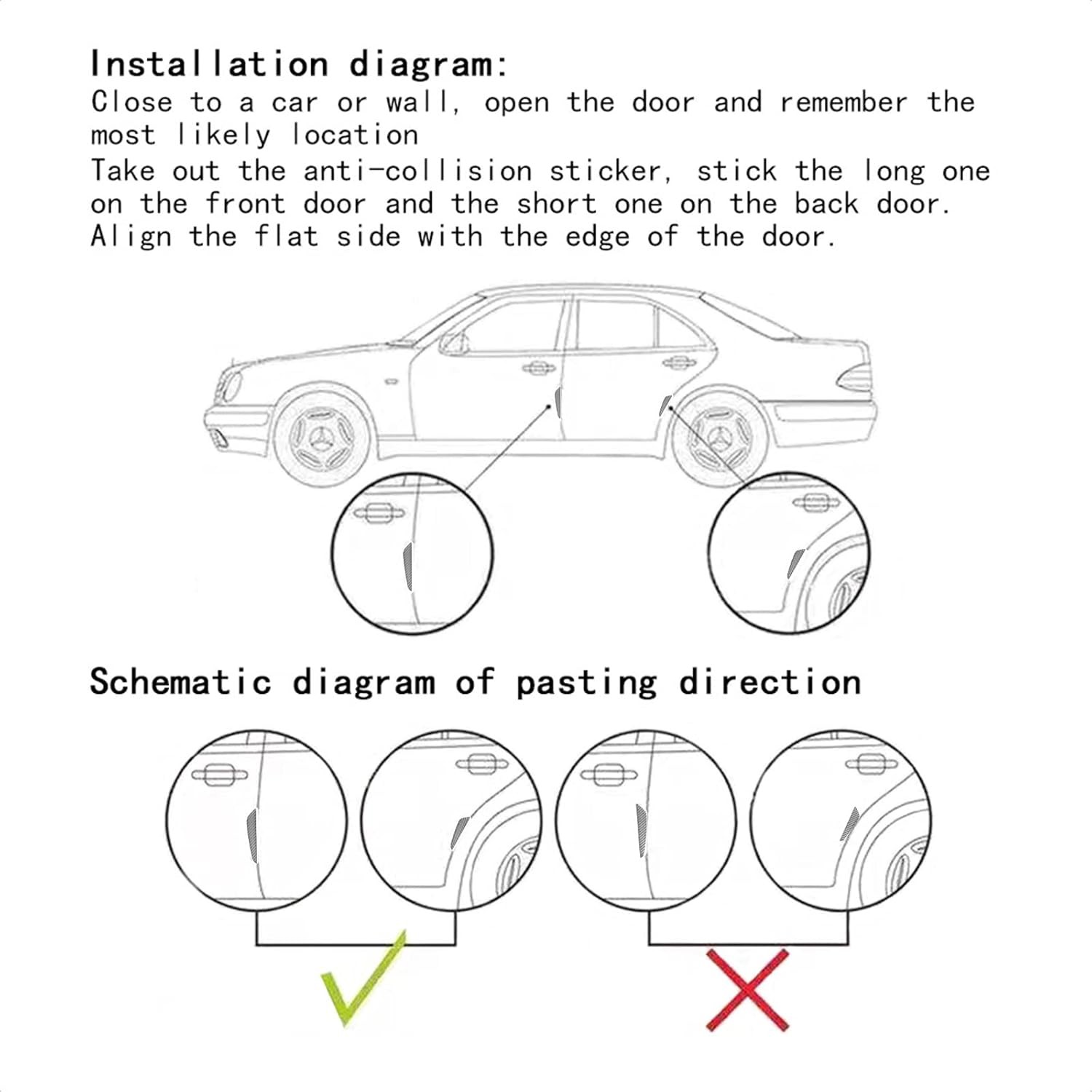 Installation diagram:
Close to a car or wall, open the door and remember the most likely location
Take out the anti-collision sticker, stick the long one on the front door and the short one on the back door.
Align the flat side with the edge of the door.

Schematic diagram of pasting direction