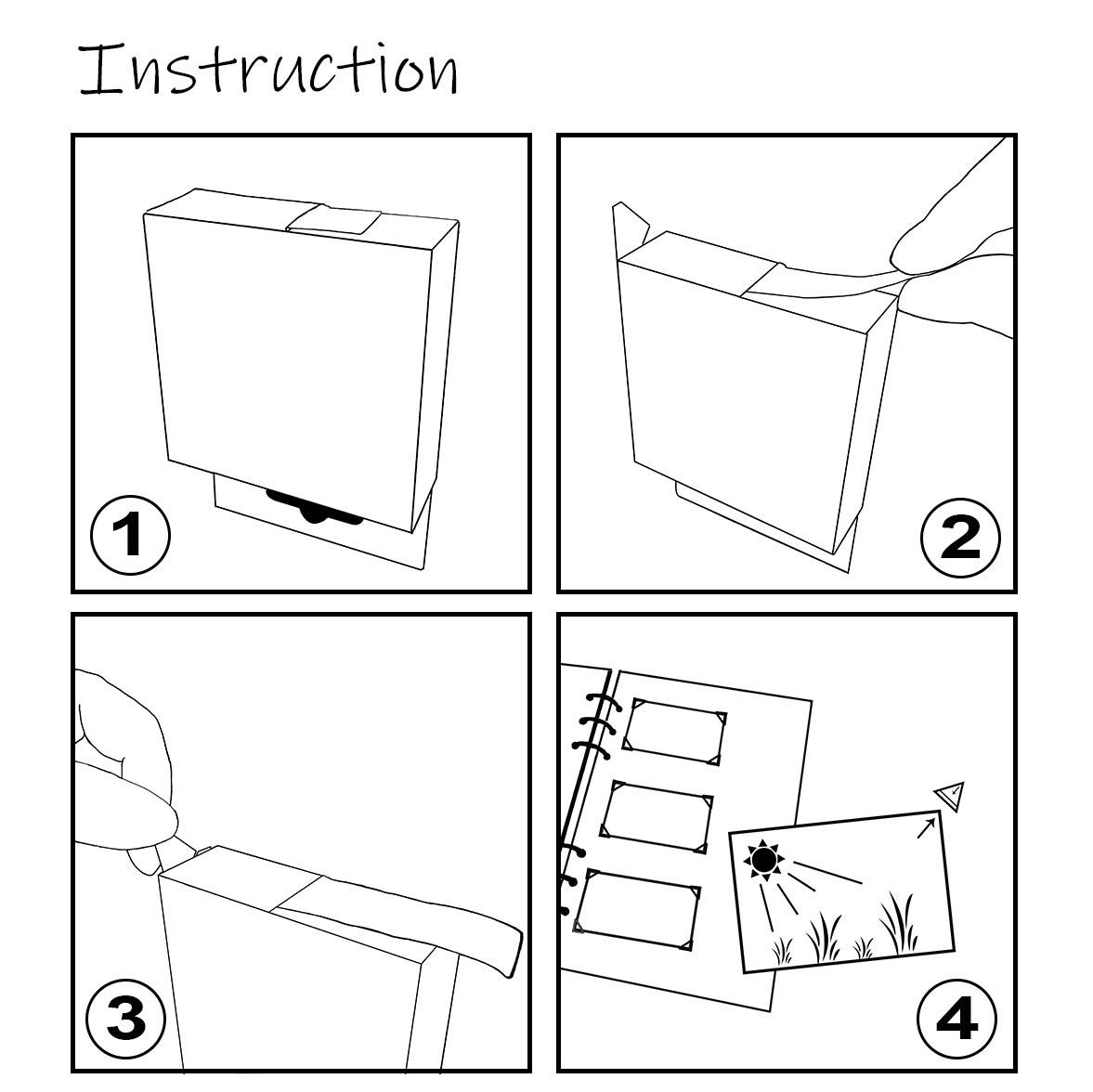 Instruction

1

2

3

4