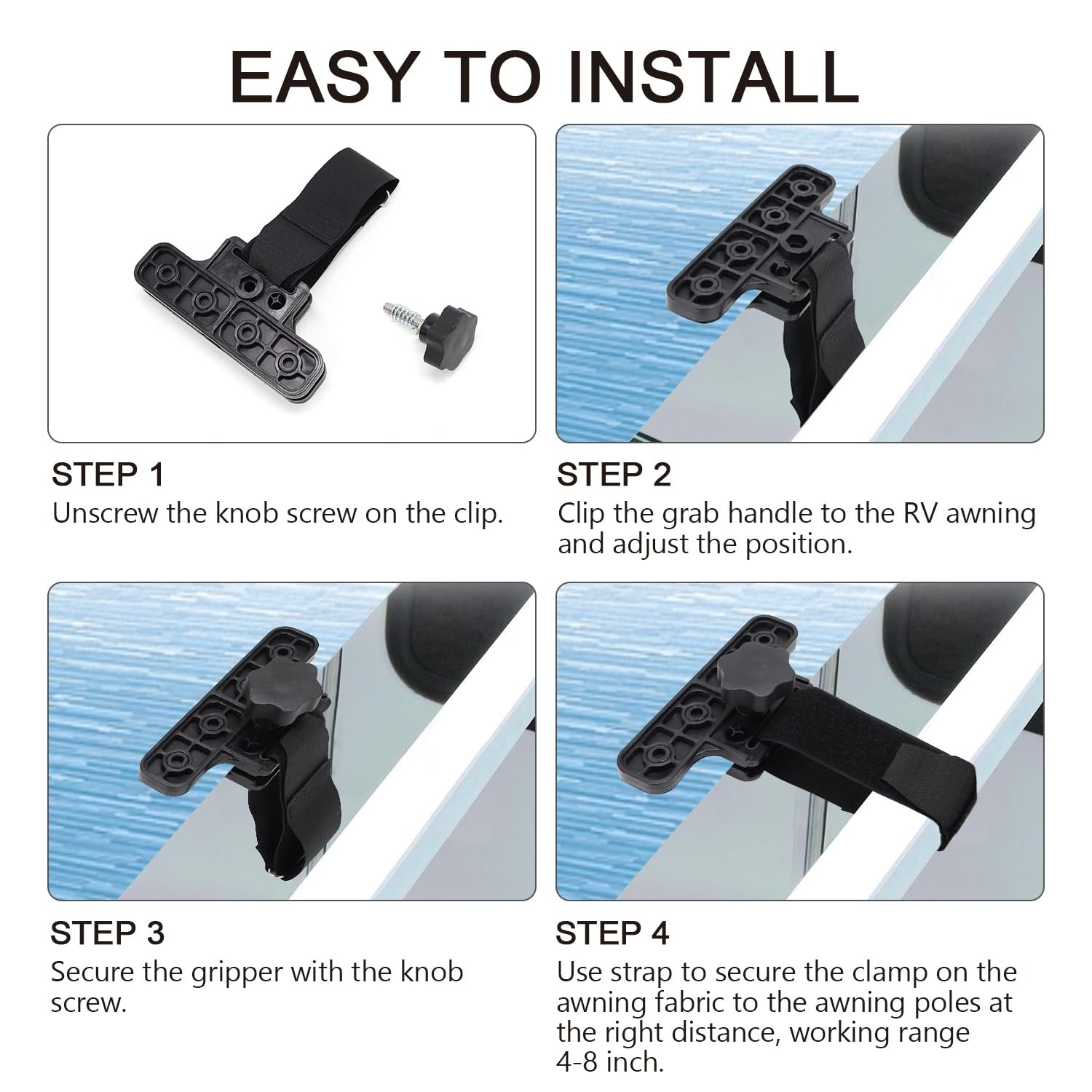 EASY TO INSTALL

STEP 1
Unscrew the knob screw on the clip.

STEP 2
Clip the grab handle to the RV awning and adjust the position.

STEP 3
Secure the gripper with the knob screw.

STEP 4
Use strap to secure the clamp on the awning fabric to the awning poles at the right distance, working range 4-8 inch.