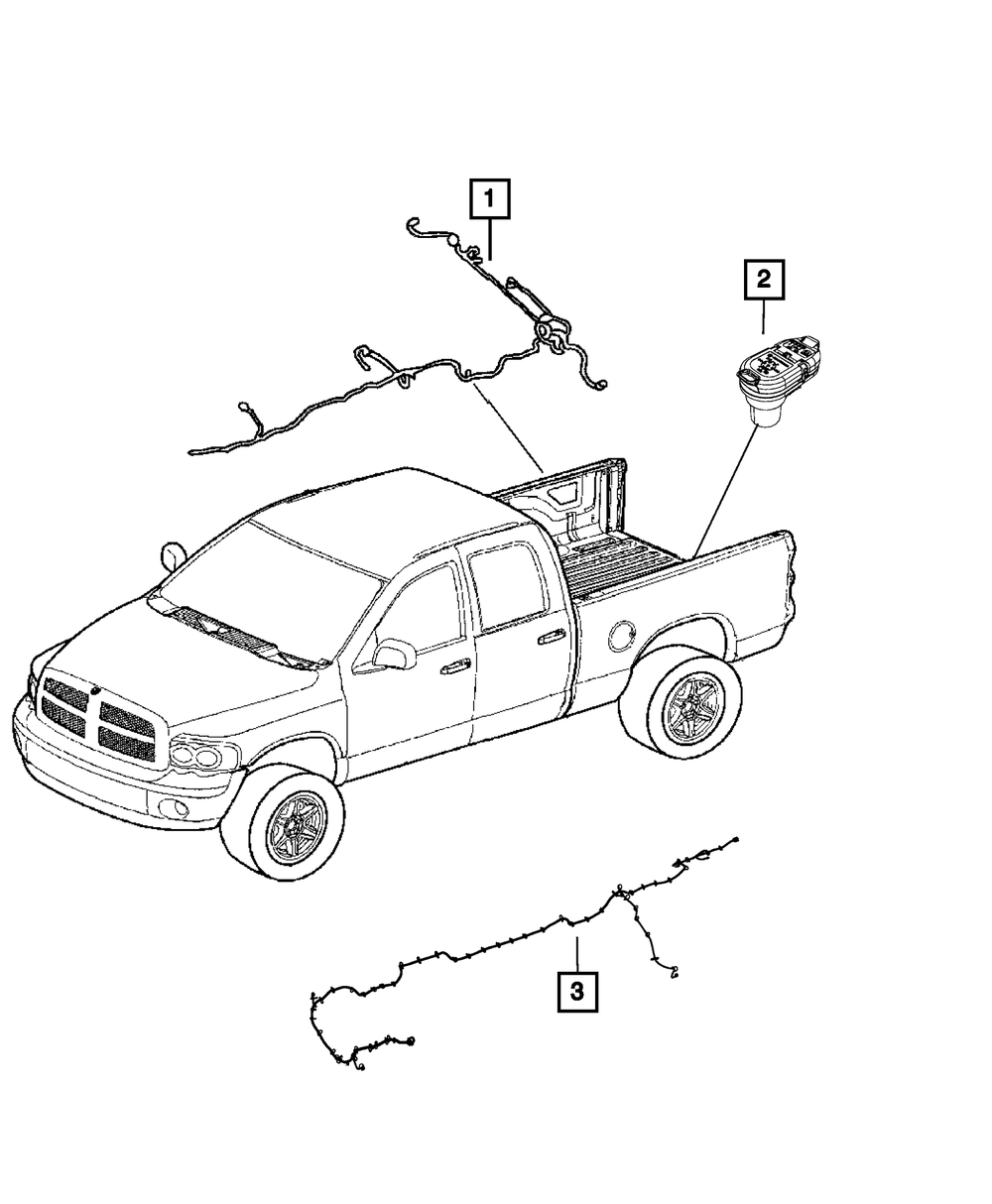 1
2
3