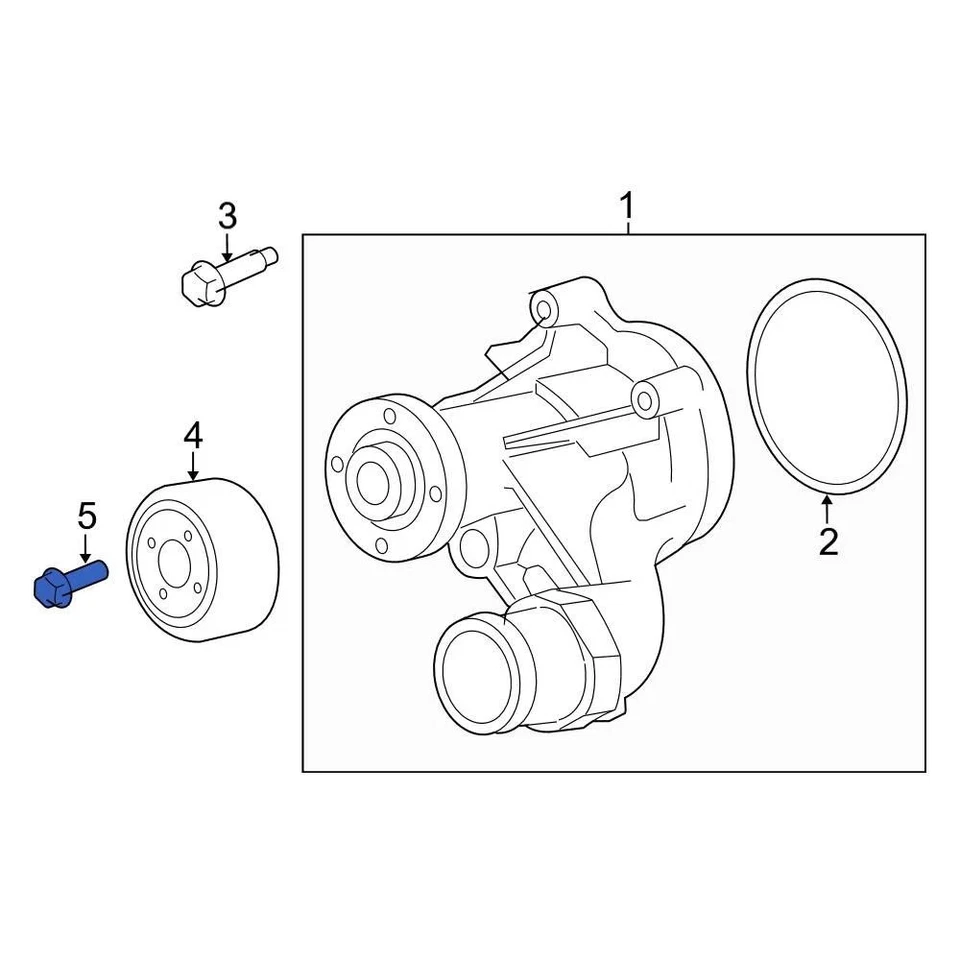 3

1

4

5

2