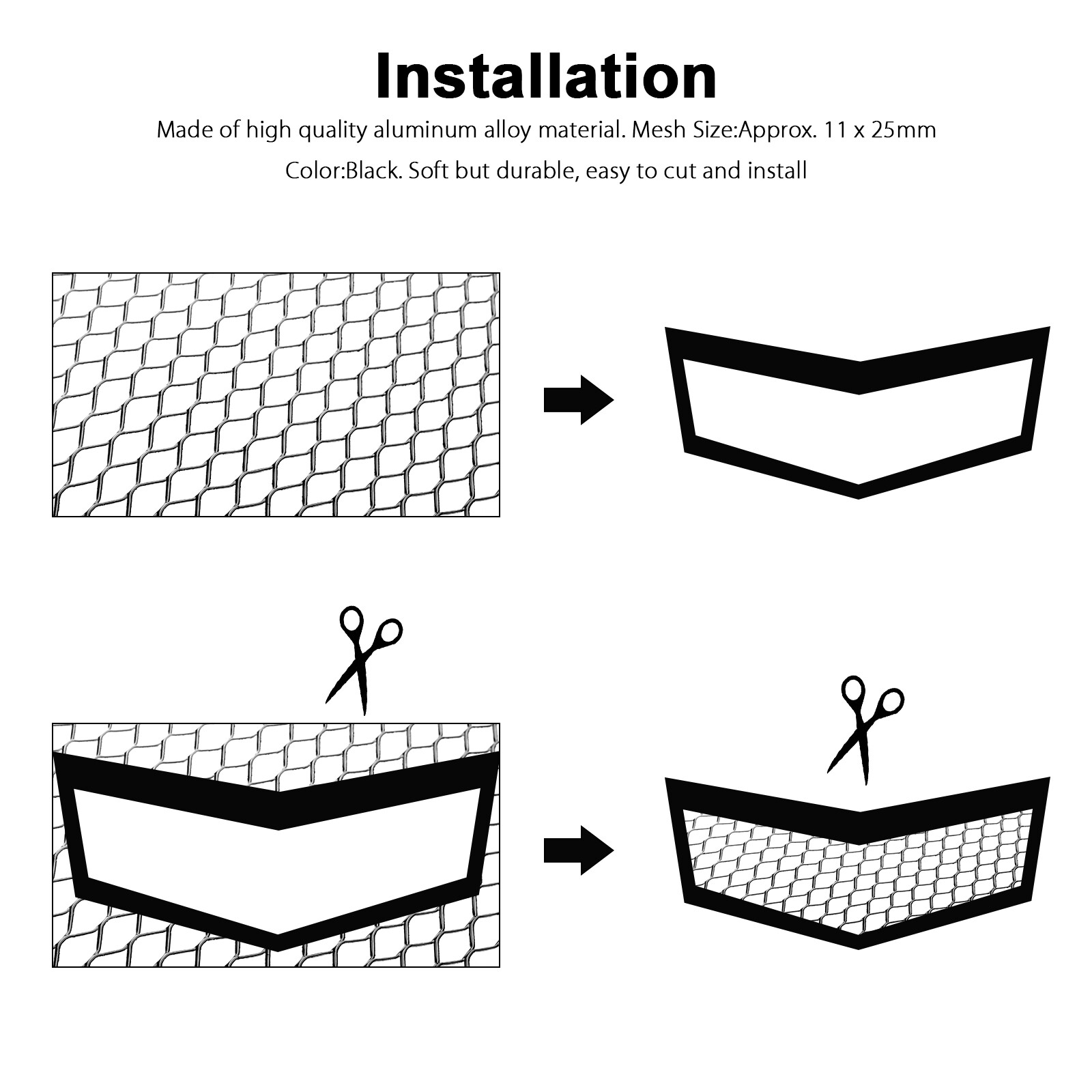 Installation

Made of high quality aluminum alloy material. Mesh Size:Approx. 11 x 25mm

Color:Black. Soft but durable, easy to cut and install