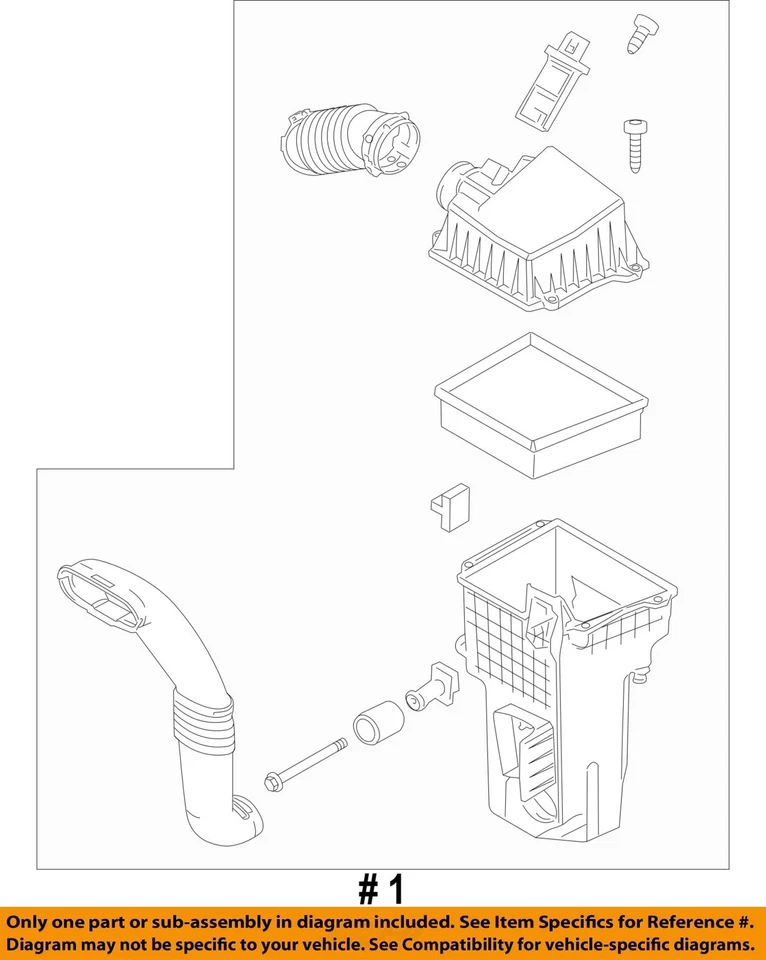 # 1

Only one part or sub-assembly in diagram included. See Item Specifics for Reference #. Diagram may not be specific to your vehicle. See Compatibility for vehicle-specific diagrams.