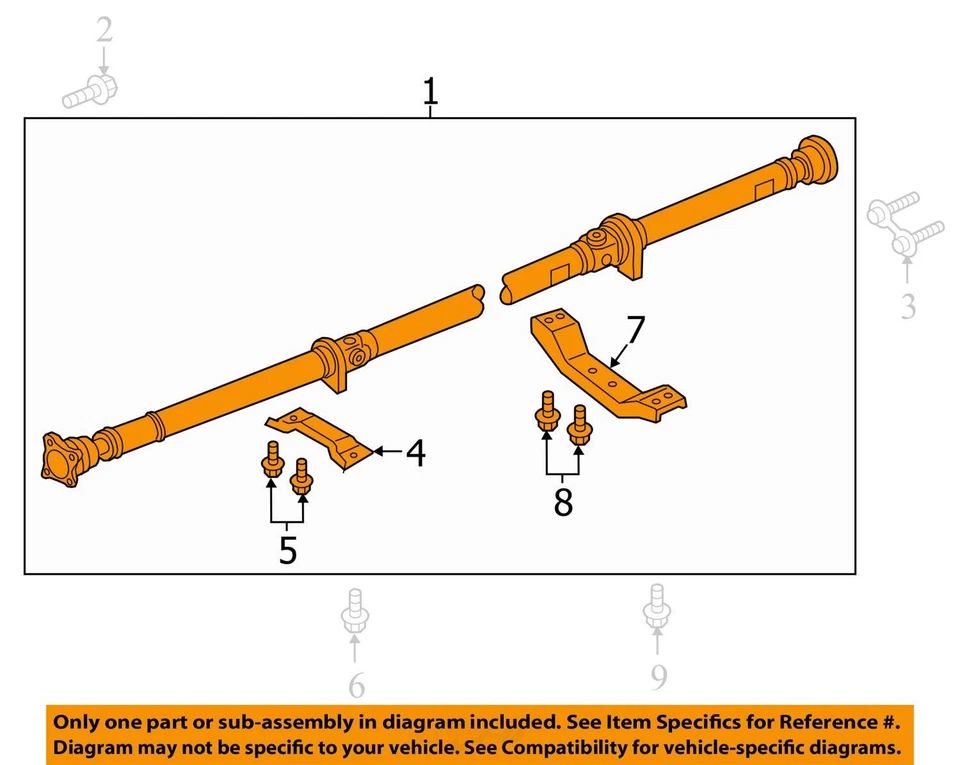 2
1
3
7
4
8
5
6
9

Only one part or sub-assembly in diagram included. See Item Specifics for Reference #.
Diagram may not be specific to your vehicle. See Compatibility for vehicle-specific diagrams.