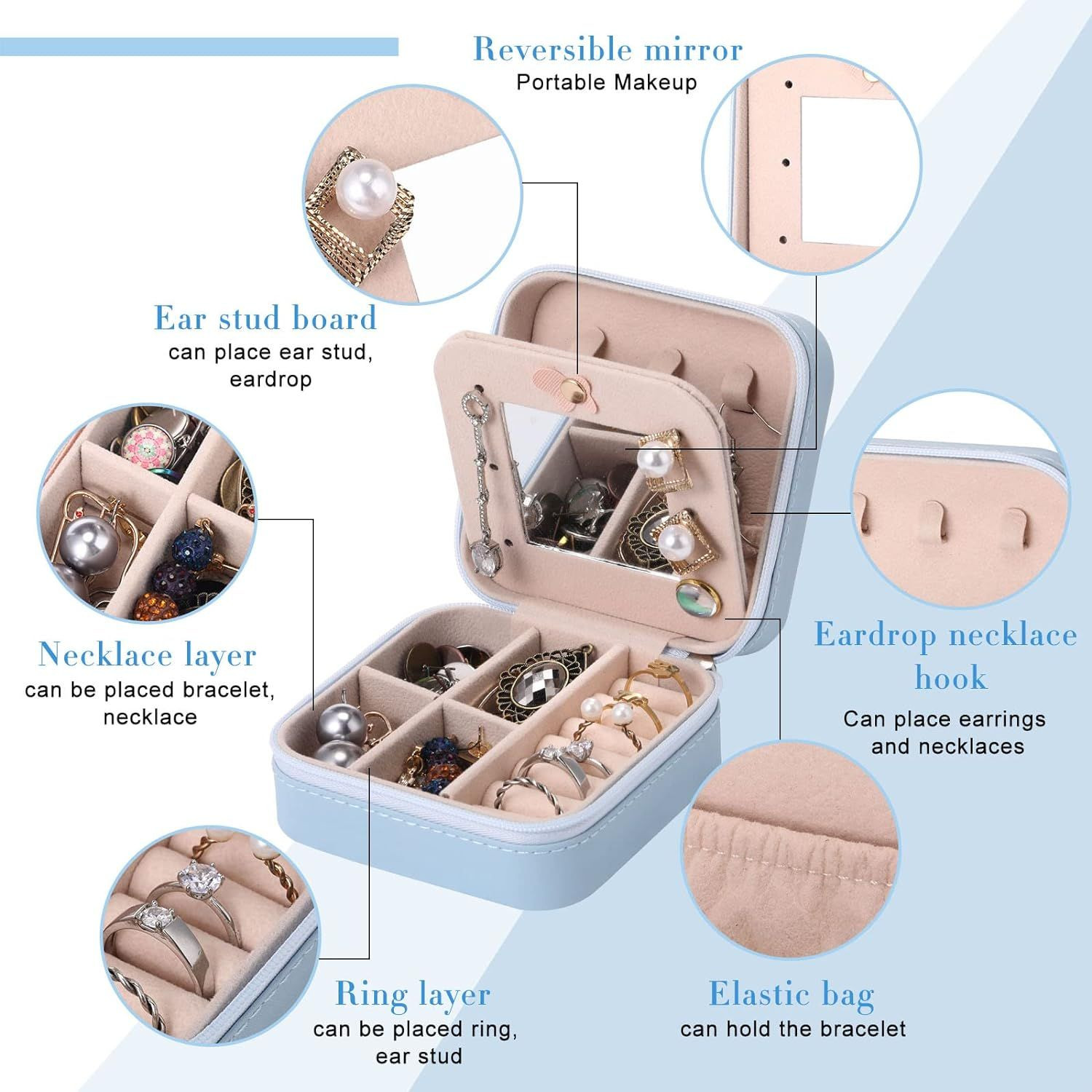 Reversible mirror
Portable Makeup

Ear stud board
can place ear stud, eardrop

Necklace layer
can be placed bracelet, necklace

Eardrop necklace hook
Can place earrings and necklaces

Ring layer
can be placed ring, ear stud

Elastic bag
can hold the bracelet