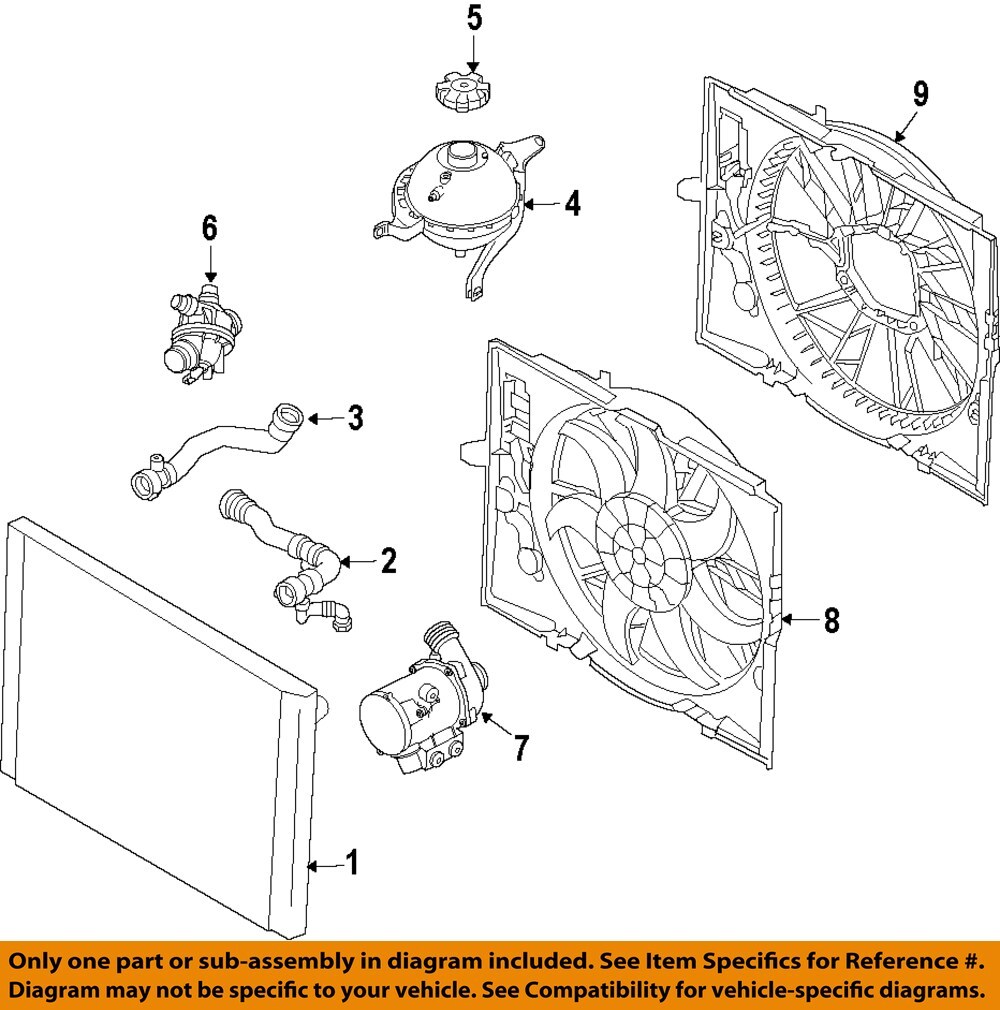 5

9

4

6

3

2

8

7

1

Only one part or sub-assembly in diagram included. See Item Specifics for Reference #.
Diagram may not be specific to your vehicle. See Compatibility for vehicle-specific diagrams.