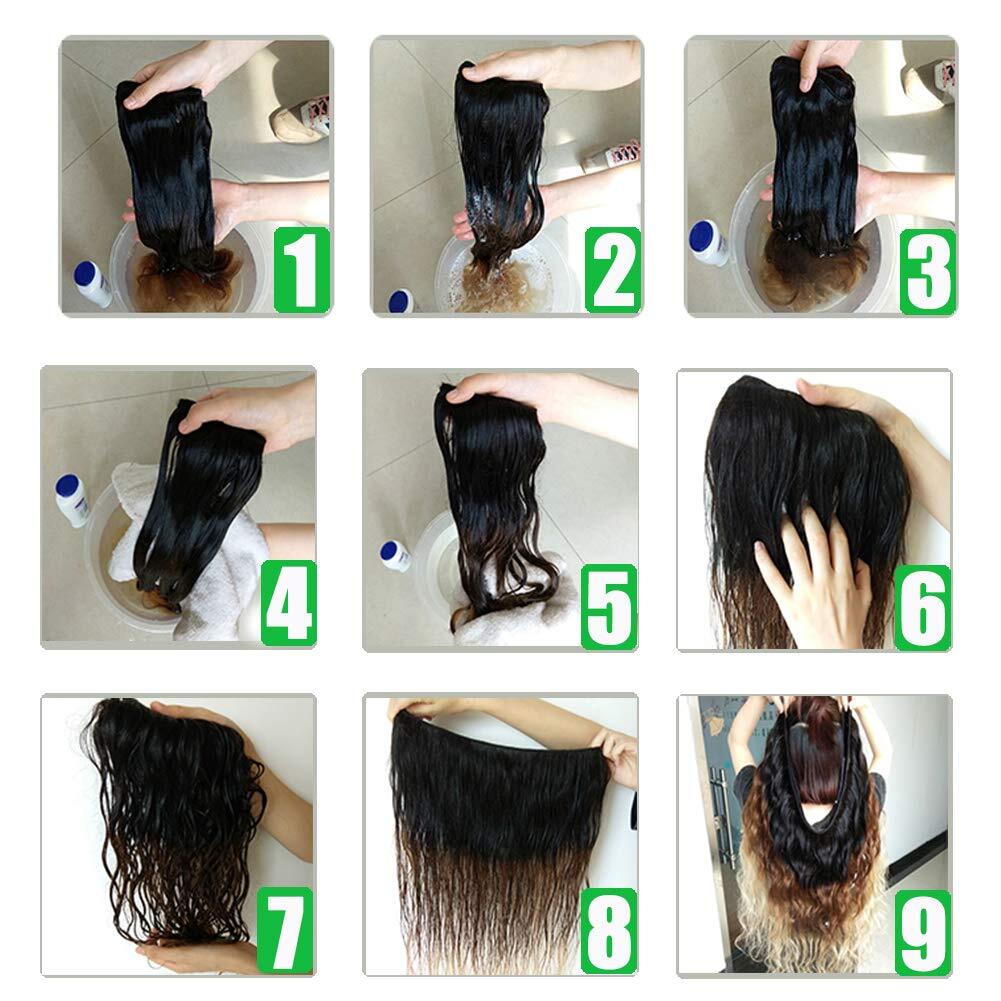 1

2

3

4

5

6

7

8

9