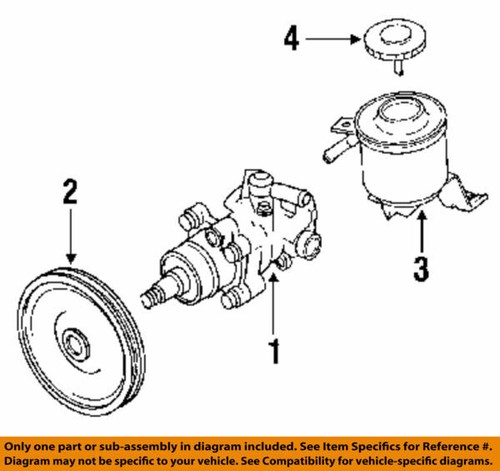 4

2

3

1

Only one part or sub-assembly in diagram included. See Item Specifics for Reference #. Diagram may not be specific to your vehicle. See Compatibility for vehicle-specific diagrams.