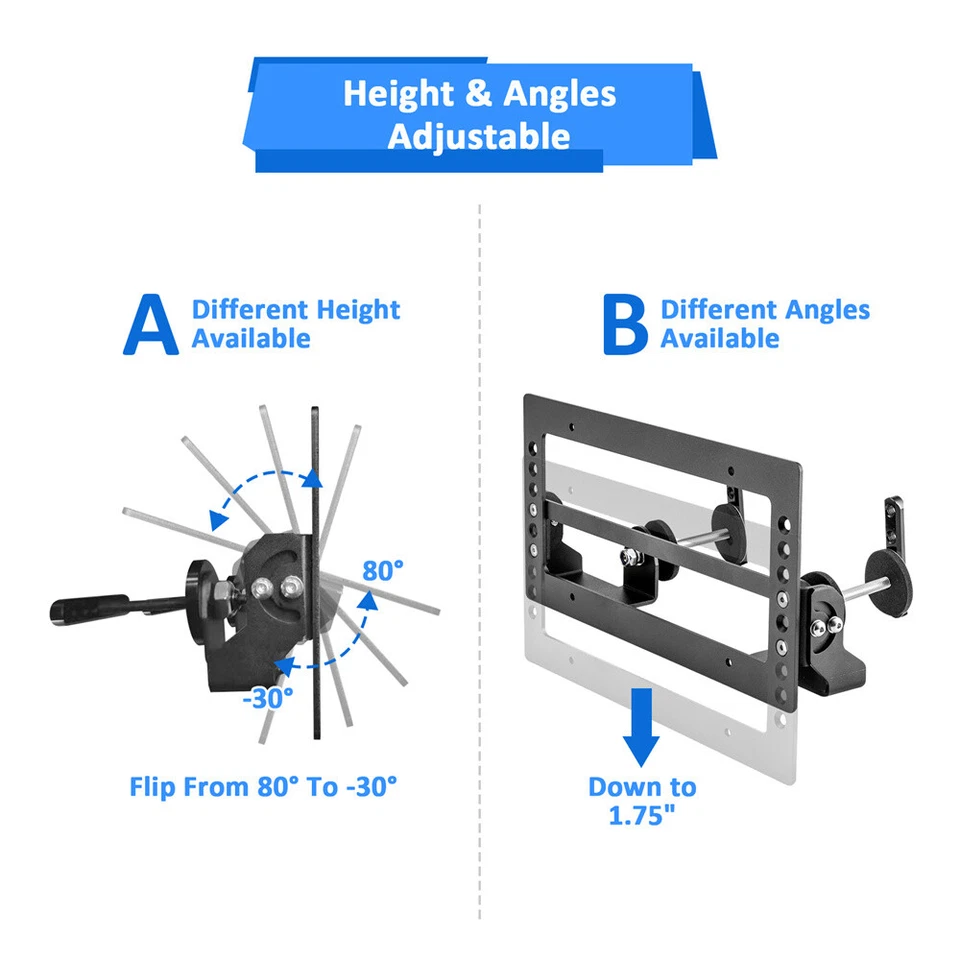 Height & Angles Adjustable

A Different Height Available

80°

-30°

Flip From 80° To -30°

B Different Angles Available

Down to 1.75"