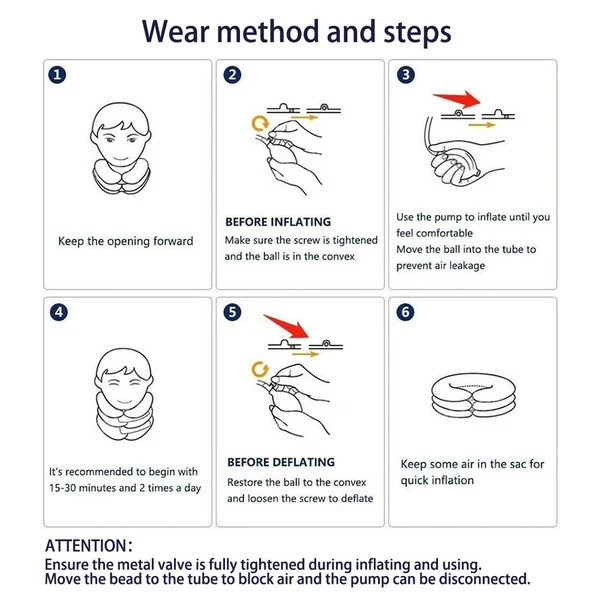 Wear method and steps

1

Keep the opening forward

2

BEFORE INFLATING
Make sure the screw is tightened and the ball is in the convex

3

Use the pump to inflate until you feel comfortable
Move the ball into the tube to prevent air leakage

4

It's recommended to begin with 15-30 minutes and 2 times a day

5

BEFORE DEFLATING
Restore the ball to the convex and loosen the screw to deflate

6

Keep some air in the sac for quick inflation

ATTENTION:
Ensure the metal valve is fully tightened during inflating and using.
Move the bead to the tube to block air and the pump can be disconnected.