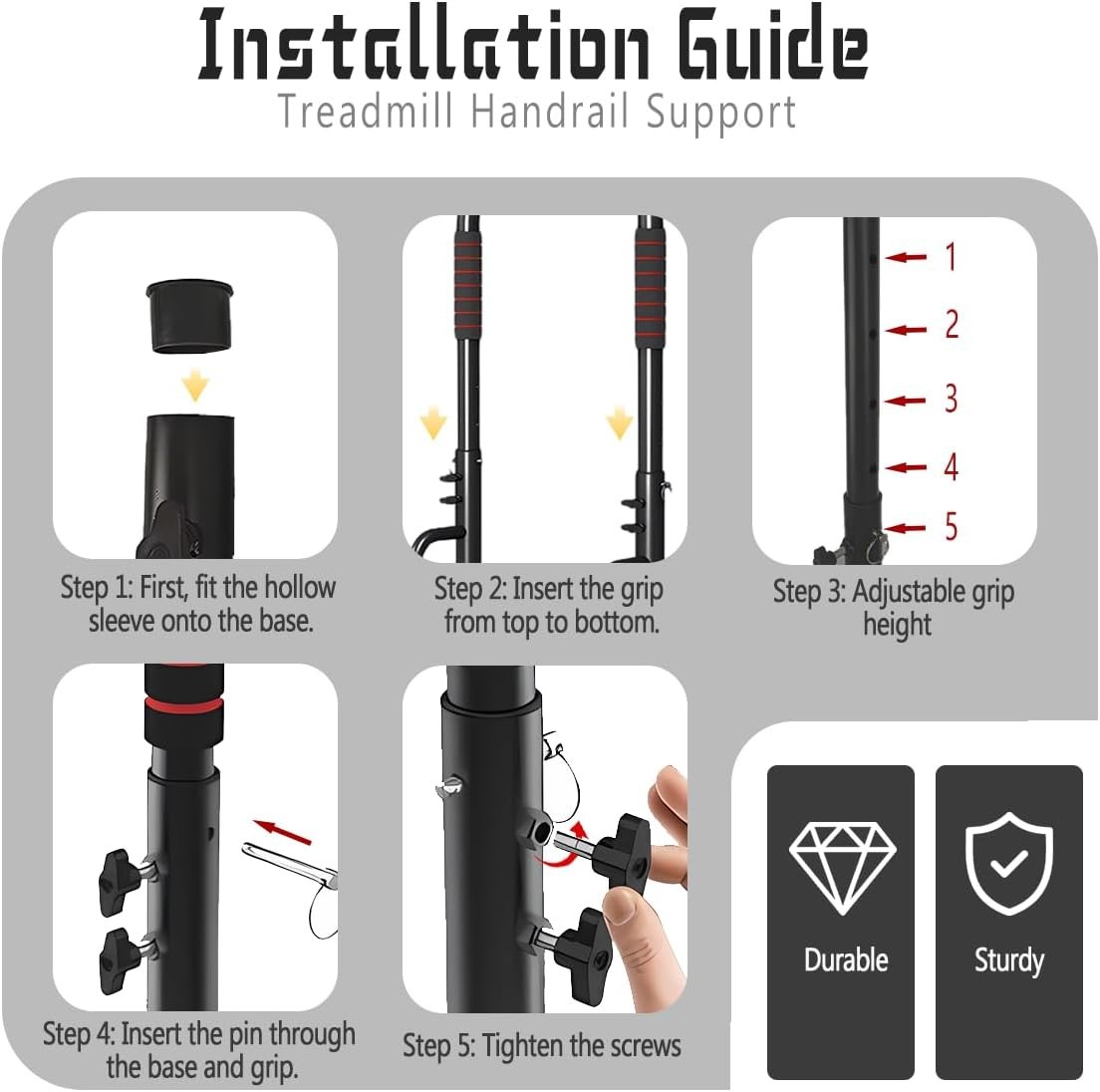 Installation Guide
Treadmill Handrail Support

Step 1: First, fit the hollow sleeve onto the base.

Step 2: Insert the grip from top to bottom.

1
2
3
4
5

Step 3: Adjustable grip height

Step 4: Insert the pin through the base and grip.

Step 5: Tighten the screws

Durable

Sturdy