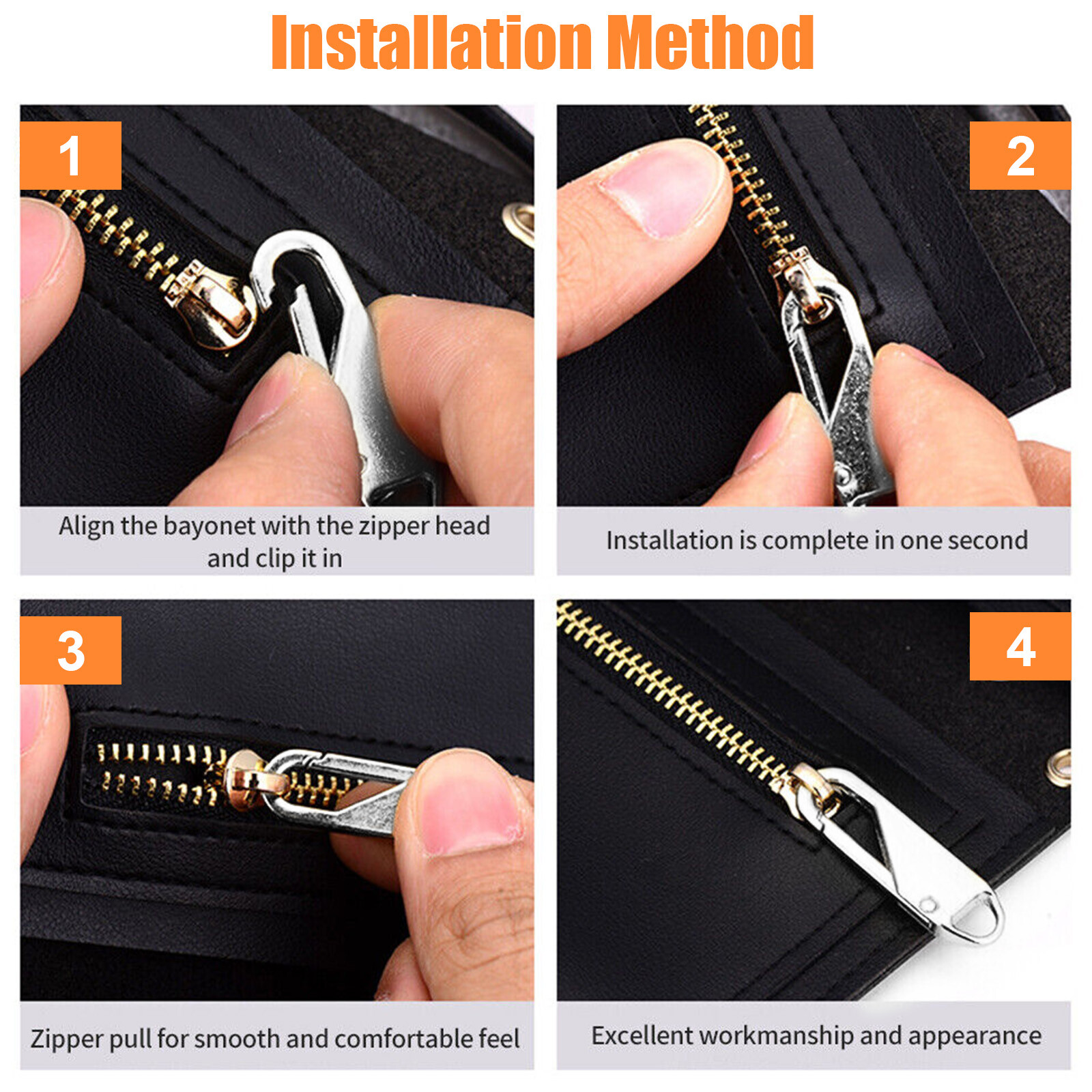 Installation Method

1

Align the bayonet with the zipper head and clip it in

2

Installation is complete in one second

3

Zipper pull for smooth and comfortable feel

4

Excellent workmanship and appearance