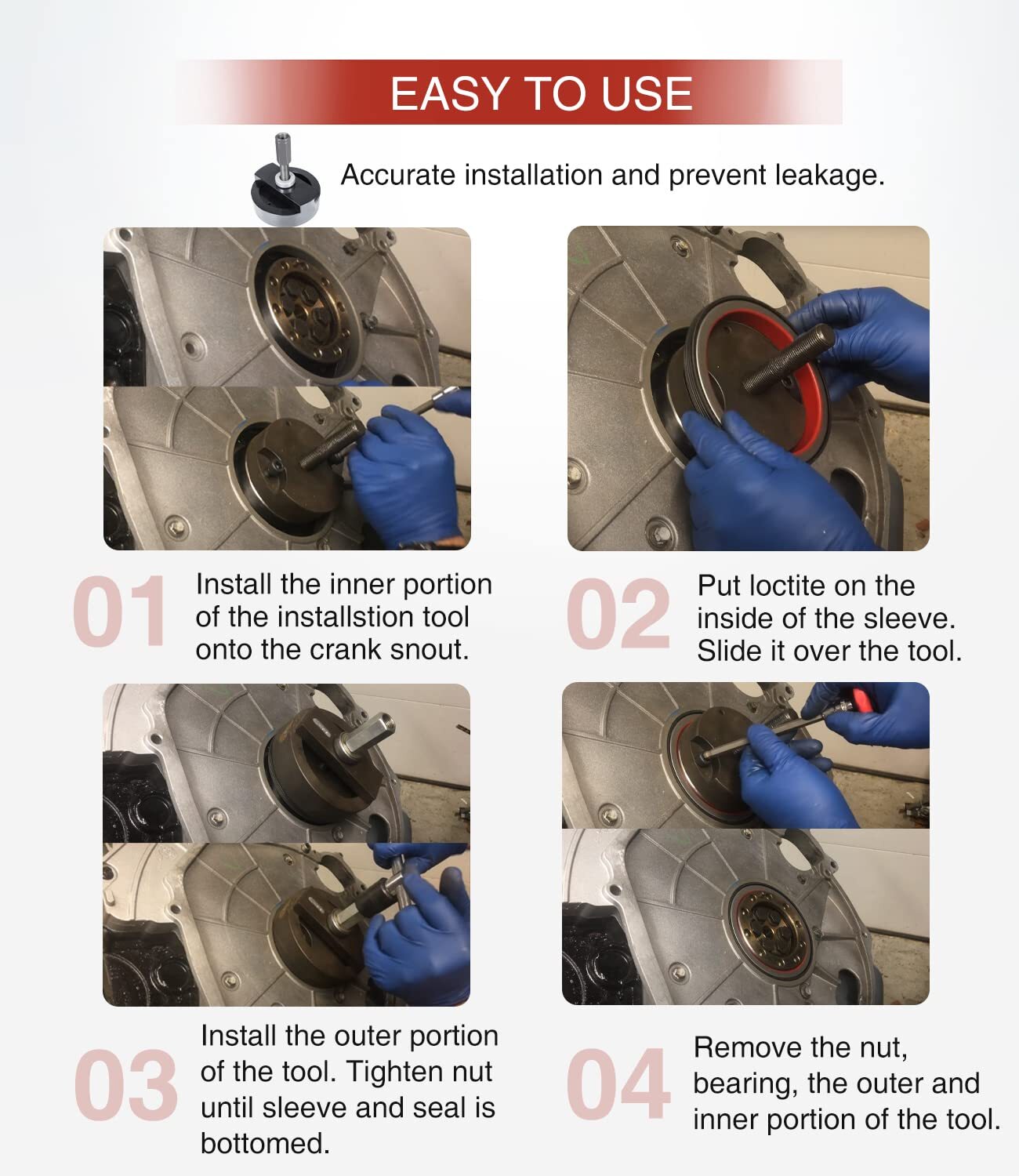 EASY TO USE

Accurate installation and prevent leakage.

01 Install the inner portion of the installstion tool onto the crank snout.

02 Put loctite on the inside of the sleeve. Slide it over the tool.

03 Install the outer portion of the tool. Tighten nut until sleeve and seal is bottomed.

04 Remove the nut, bearing, the outer and inner portion of the tool.