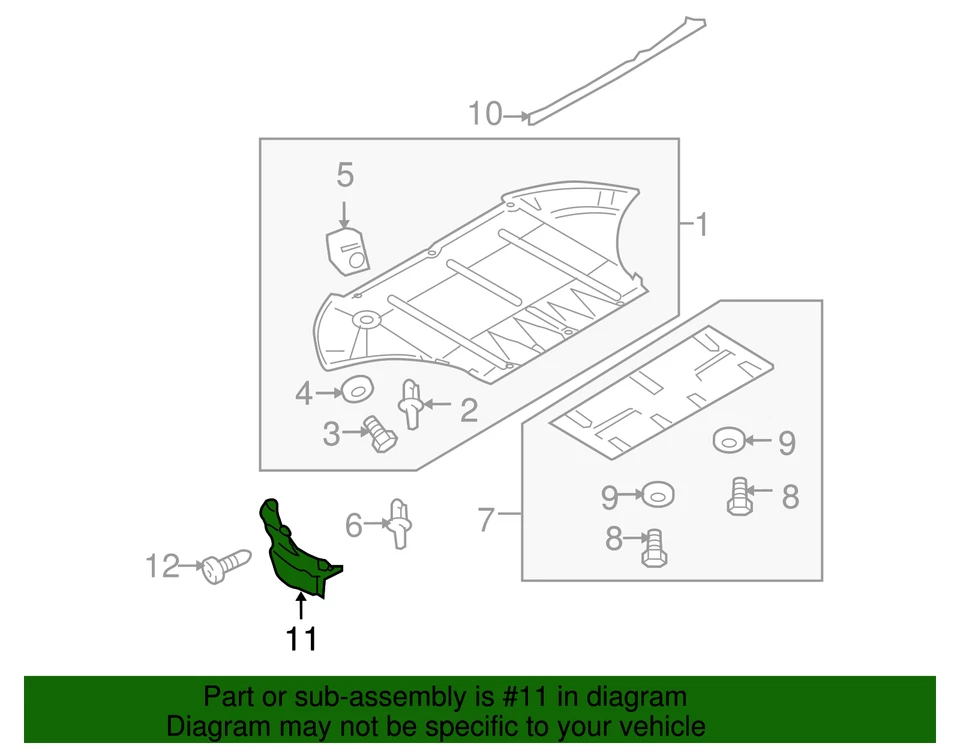 10
5
1
4
2
3
9
9
8
7
8
6
12
11

Part or sub-assembly is #11 in diagram
Diagram may not be specific to your vehicle