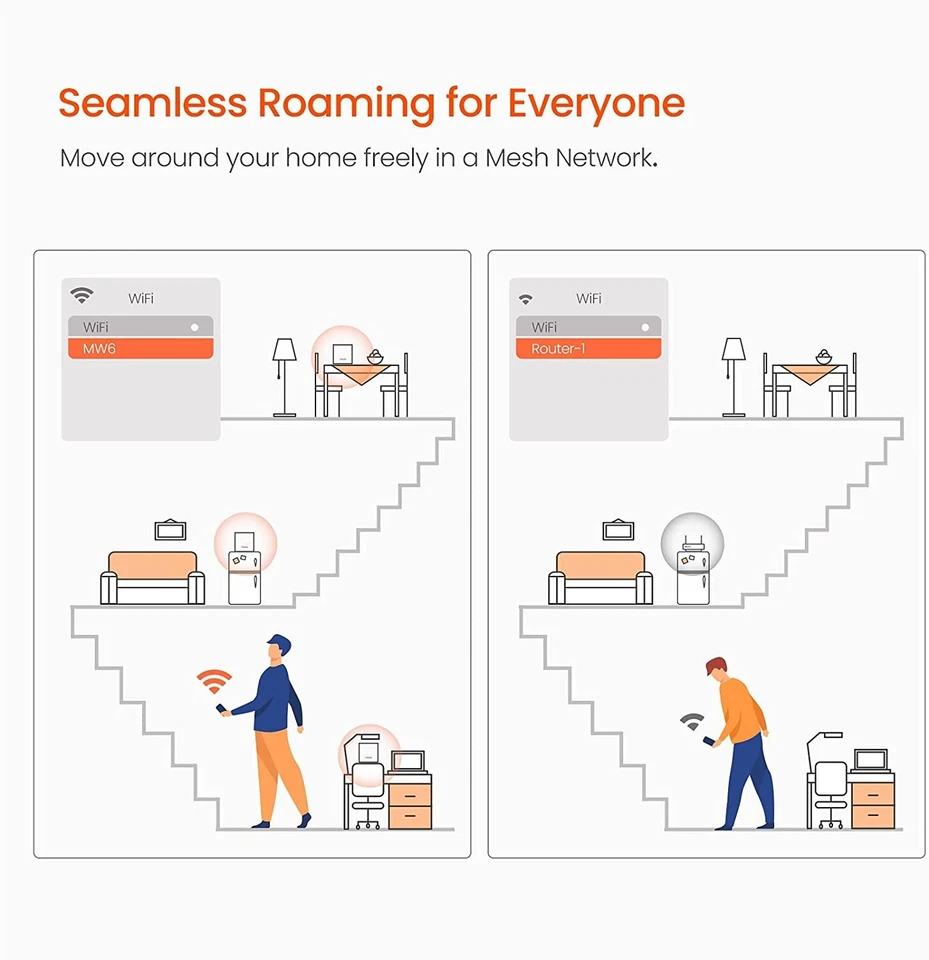 Seamless Roaming for Everyone

Move around your home freely in a Mesh Network.

WiFi
WiFi
MW6

WiFi
WiFi
Router-1