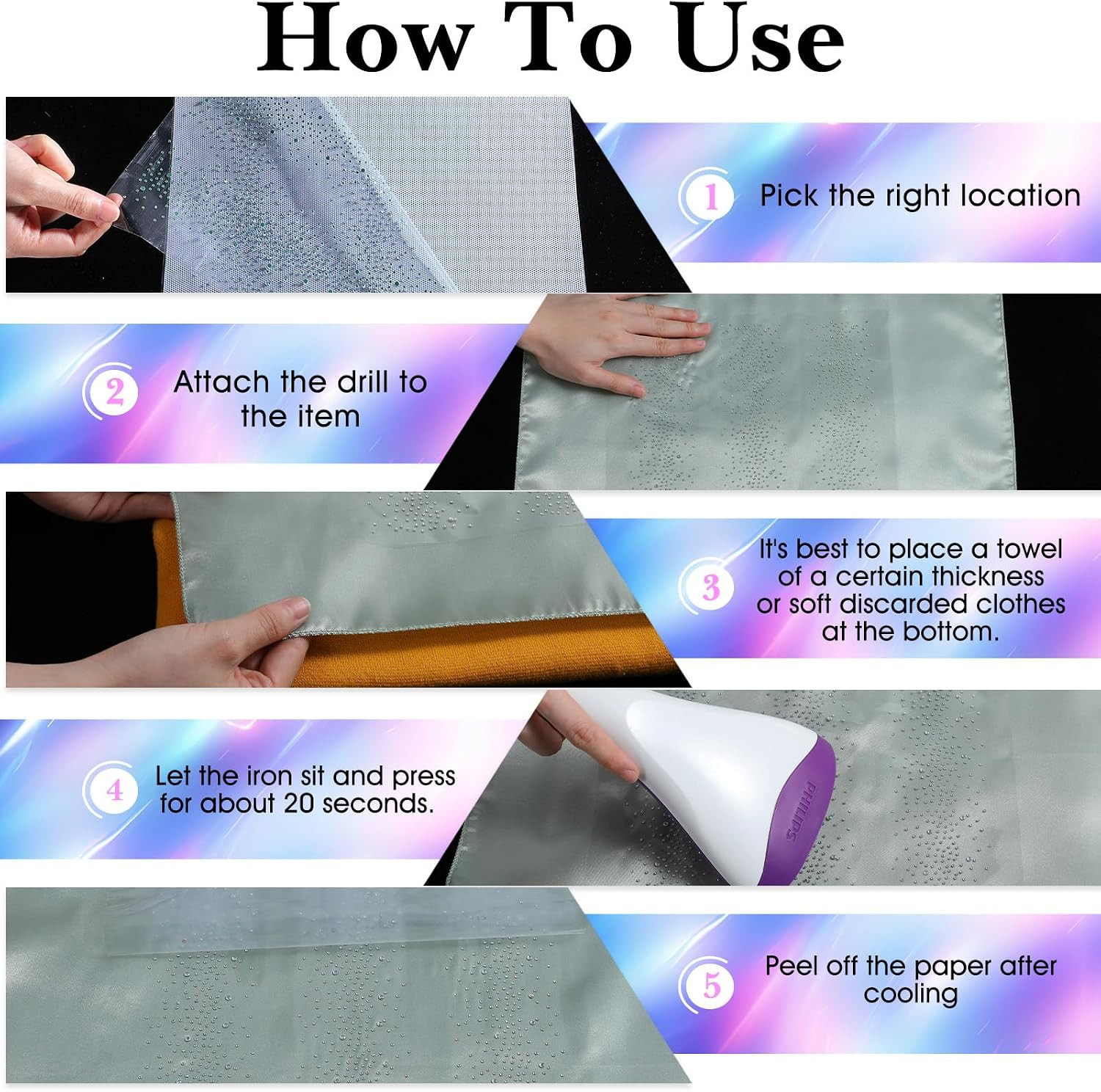 How To Use

1 Pick the right location

2 Attach the drill to the item

3 It's best to place a towel of a certain thickness or soft discarded clothes at the bottom.

4 Let the iron sit and press for about 20 seconds.

PHILIPS

5 Peel off the paper after cooling