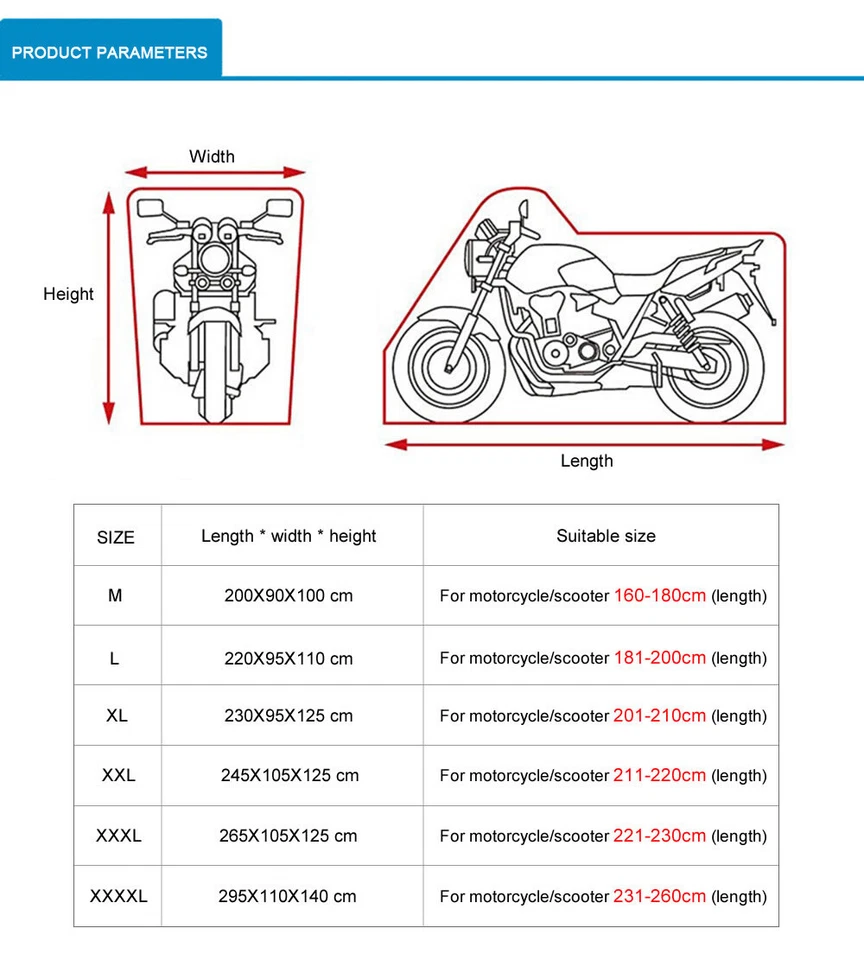 PRODUCT PARAMETERS

Width

Height

Length

| SIZE | Length * width * height | Suitable size |
|---|---|---|
| M | 200X90X100 cm | For motorcycle/scooter 160-180cm (length) |
| L | 220X95X110 cm | For motorcycle/scooter 181-200cm (length) |
| XL | 230X95X125 cm | For motorcycle/scooter 201-210cm (length) |
| XXL | 245X105X125 cm | For motorcycle/scooter 211-220cm (length) |
| XXXL | 265X105X125 cm | For motorcycle/scooter 221-230cm (length) |
| XXXXL | 295X110X140 cm | For motorcycle/scooter 231-260cm (length) |