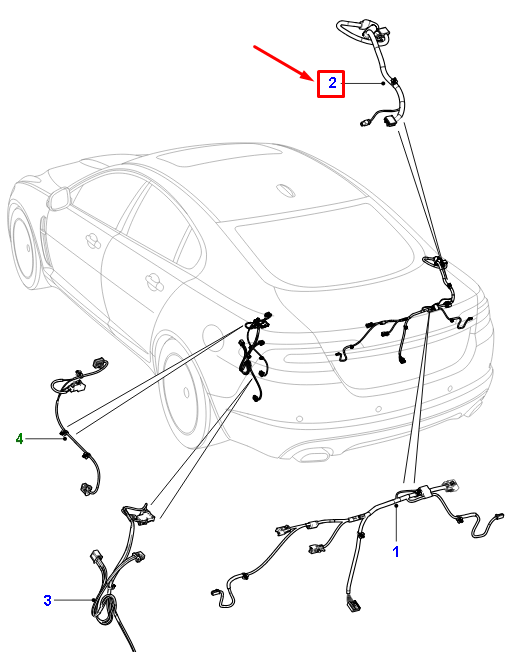 2
4
3
1