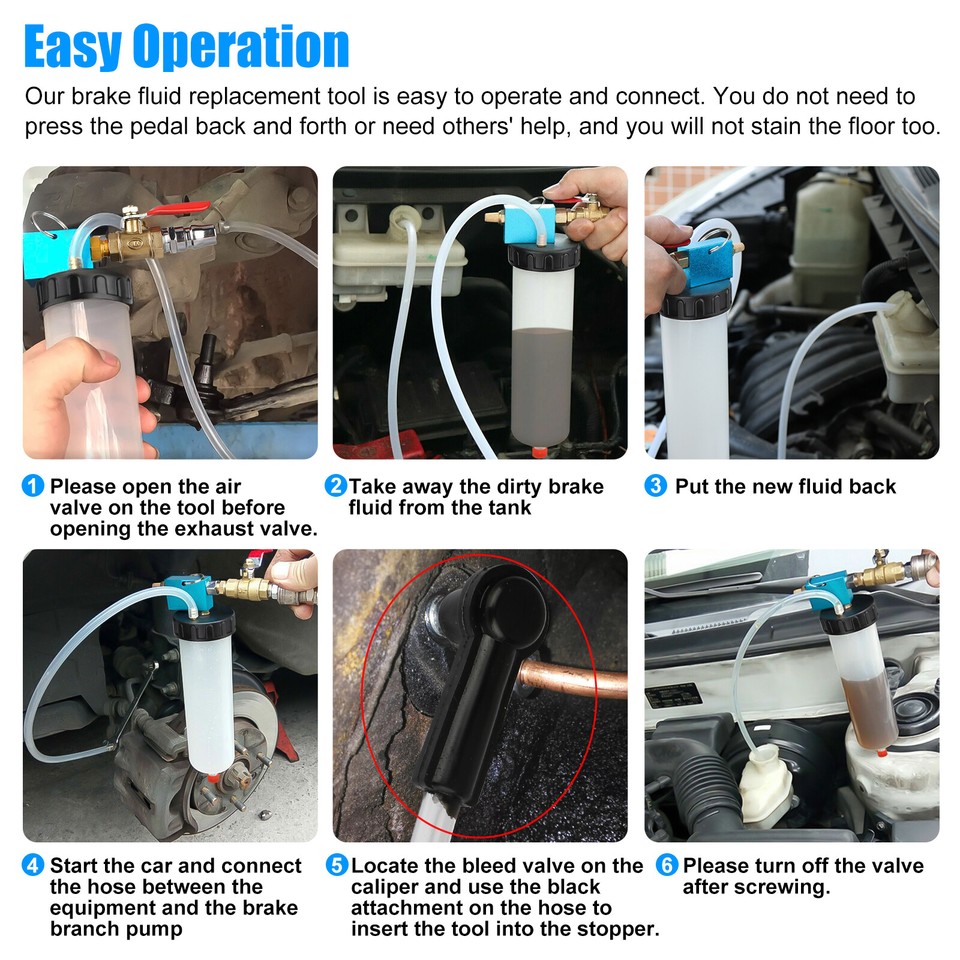 Easy Operation

Our brake fluid replacement tool is easy to operate and connect. You do not need to press the pedal back and forth or need others' help, and you will not stain the floor too.

1 Please open the air valve on the tool before opening the exhaust valve.

2 Take away the dirty brake fluid from the tank

3 Put the new fluid back

4 Start the car and connect the hose between the equipment and the brake branch pump

5 Locate the bleed valve on the caliper and use the black attachment on the hose to insert the tool into the stopper.

6 Please turn off the valve after screwing.