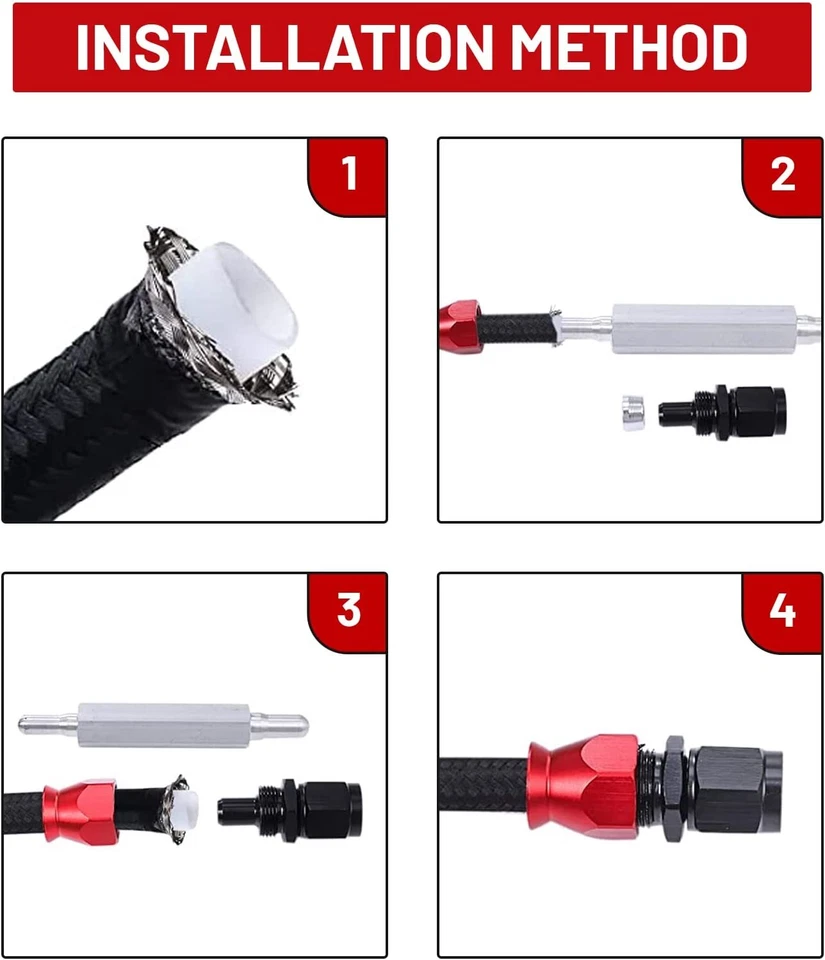 INSTALLATION METHOD

1

2

3

4