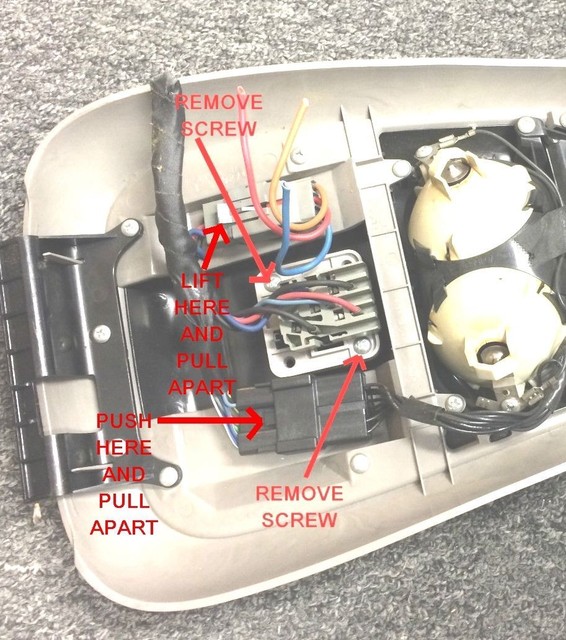 REMOVE SCREW

LIFT HERE AND PULL APART

PUSH HERE AND PULL APART

REMOVE SCREW