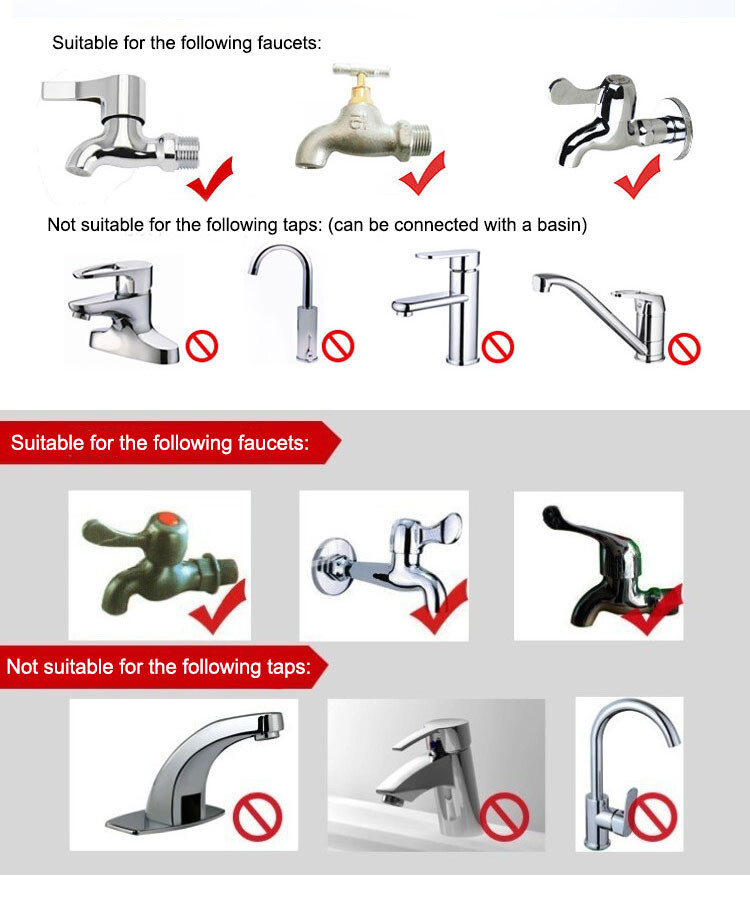 Suitable for the following faucets:

Not suitable for the following taps: (can be connected with a basin)

Suitable for the following faucets:

Not suitable for the following taps: