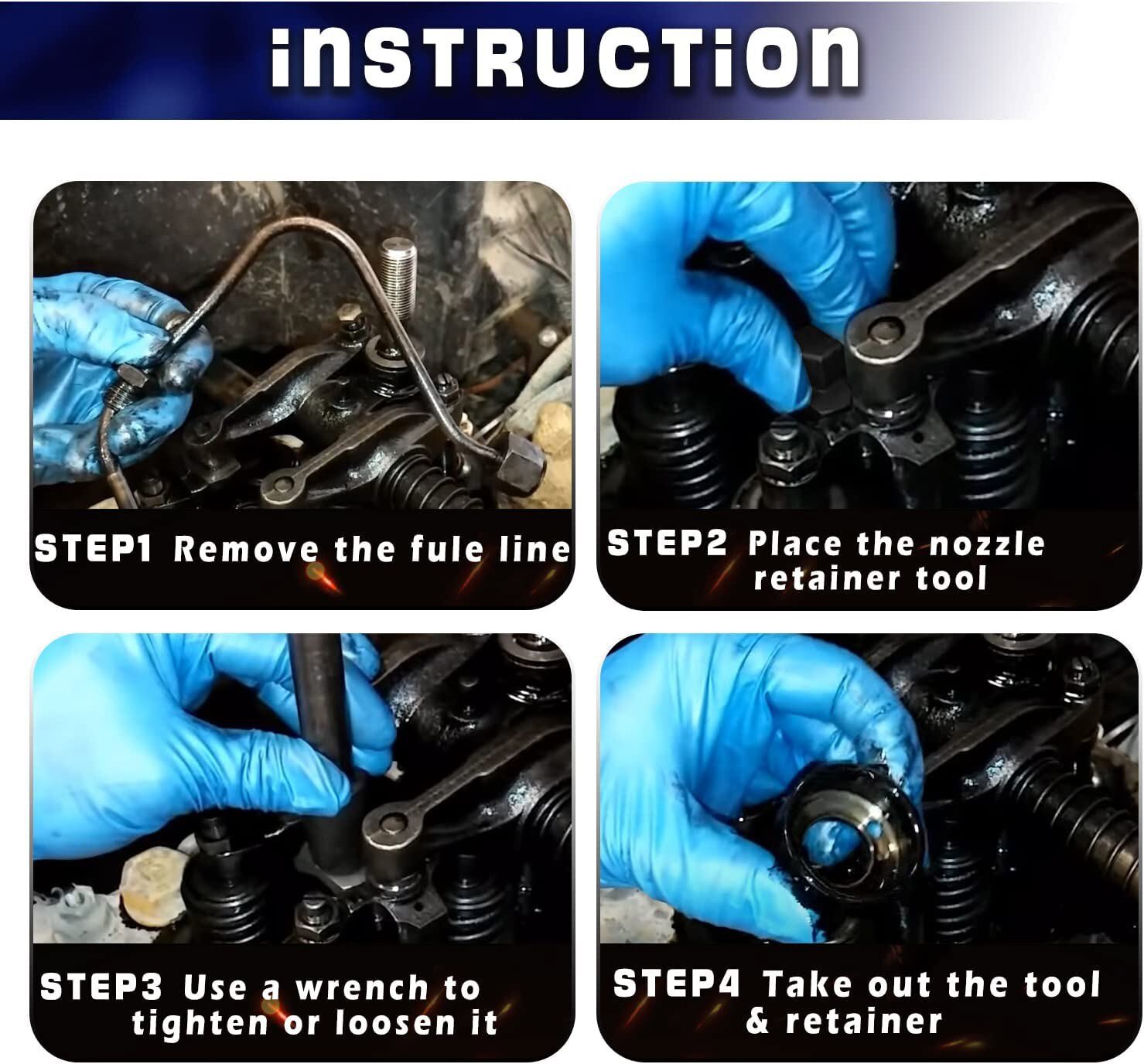 iNSTRUCTiON

STEP1 Remove the fule line

STEP2 Place the nozzle retainer tool

STEP3 Use a wrench to tighten or loosen it

STEP4 Take out the tool & retainer