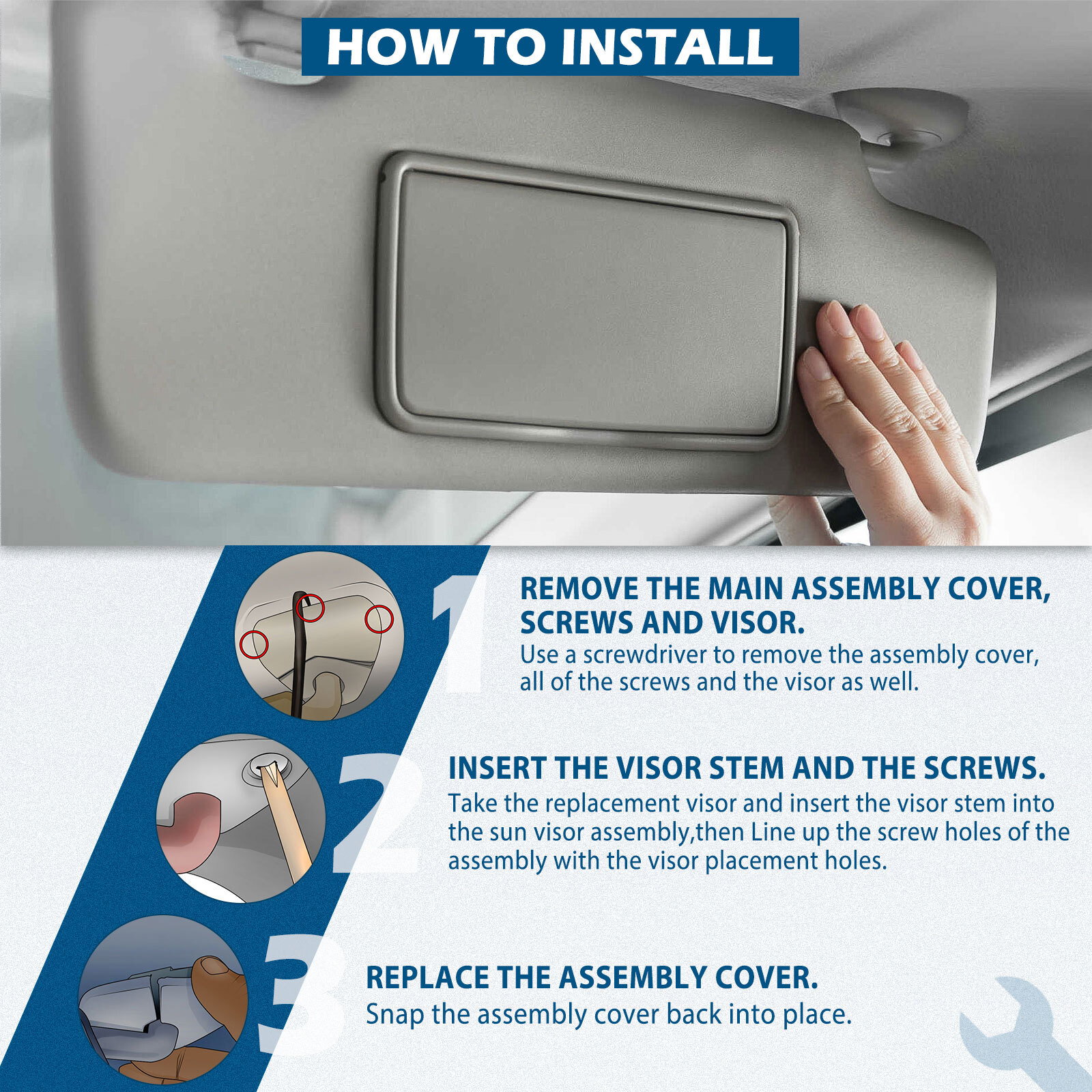 HOW TO INSTALL

1

REMOVE THE MAIN ASSEMBLY COVER, SCREWS AND VISOR.
Use a screwdriver to remove the assembly cover, all of the screws and the visor as well.

2

INSERT THE VISOR STEM AND THE SCREWS.
Take the replacement visor and insert the visor stem into the sun visor assembly,then Line up the screw holes of the assembly with the visor placement holes.

3

REPLACE THE ASSEMBLY COVER.
Snap the assembly cover back into place.