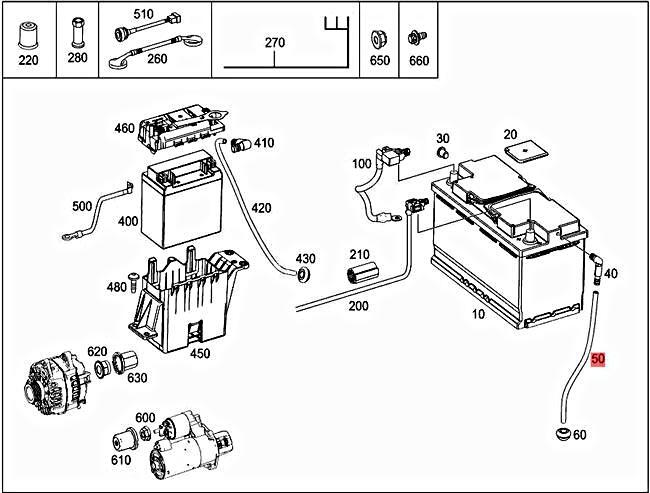 220
280
510
260
270
650
660
460
410
30
20
100
500
400
420
430
210
40
480
200
10
450
620
630
50
600
610
60