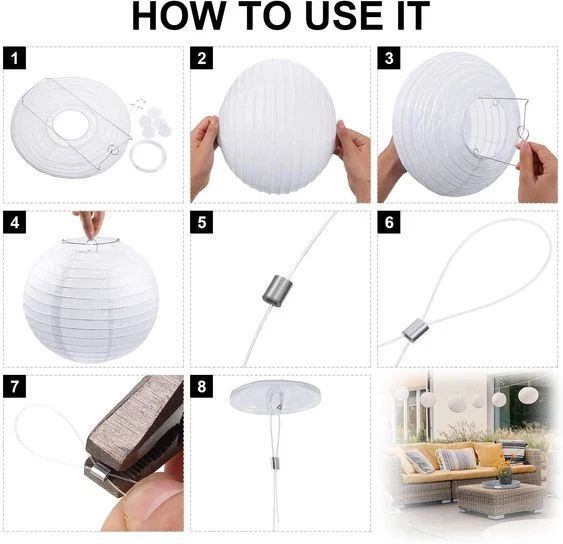 HOW TO USE IT

1

2

3

4

5

6

7

8