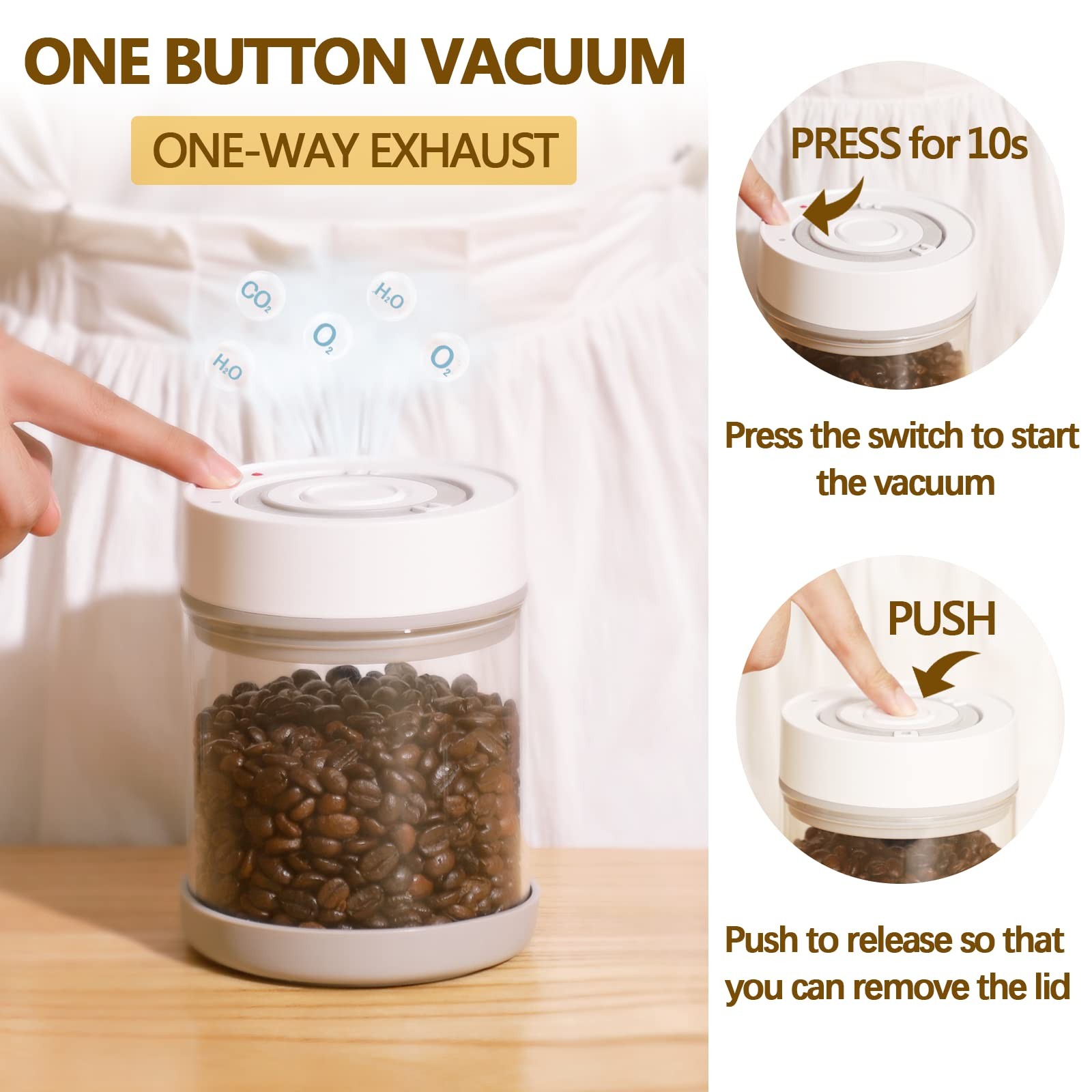 ONE BUTTON VACUUM

ONE-WAY EXHAUST

$CO_2$ $H_2O$ $O_2$ $H_2O$ $O_2$

PRESS for 10s

Press the switch to start the vacuum

PUSH

Push to release so that you can remove the lid