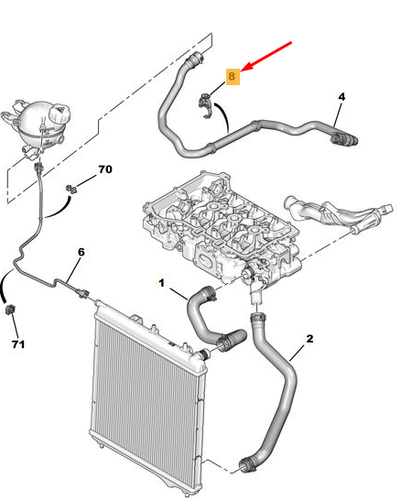 8
4
70
6
1
2
71