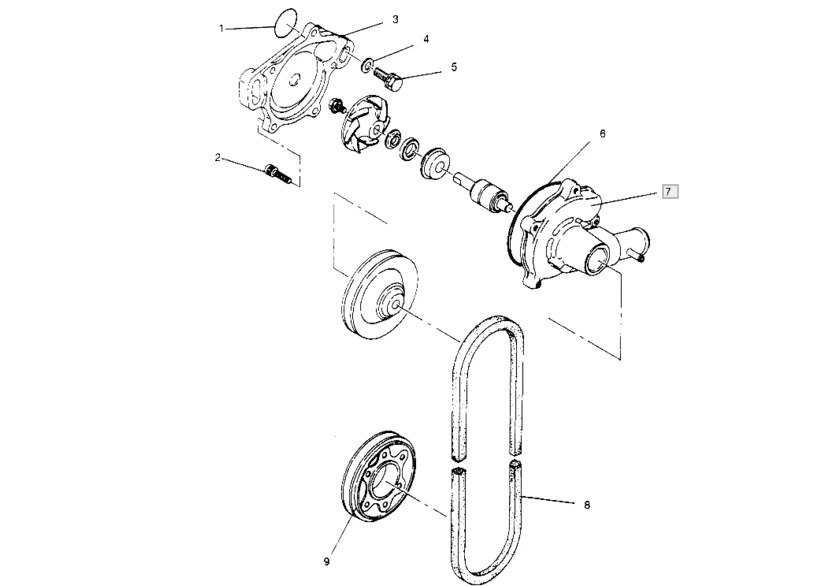 1
3
4
5
2
6
7
8
9