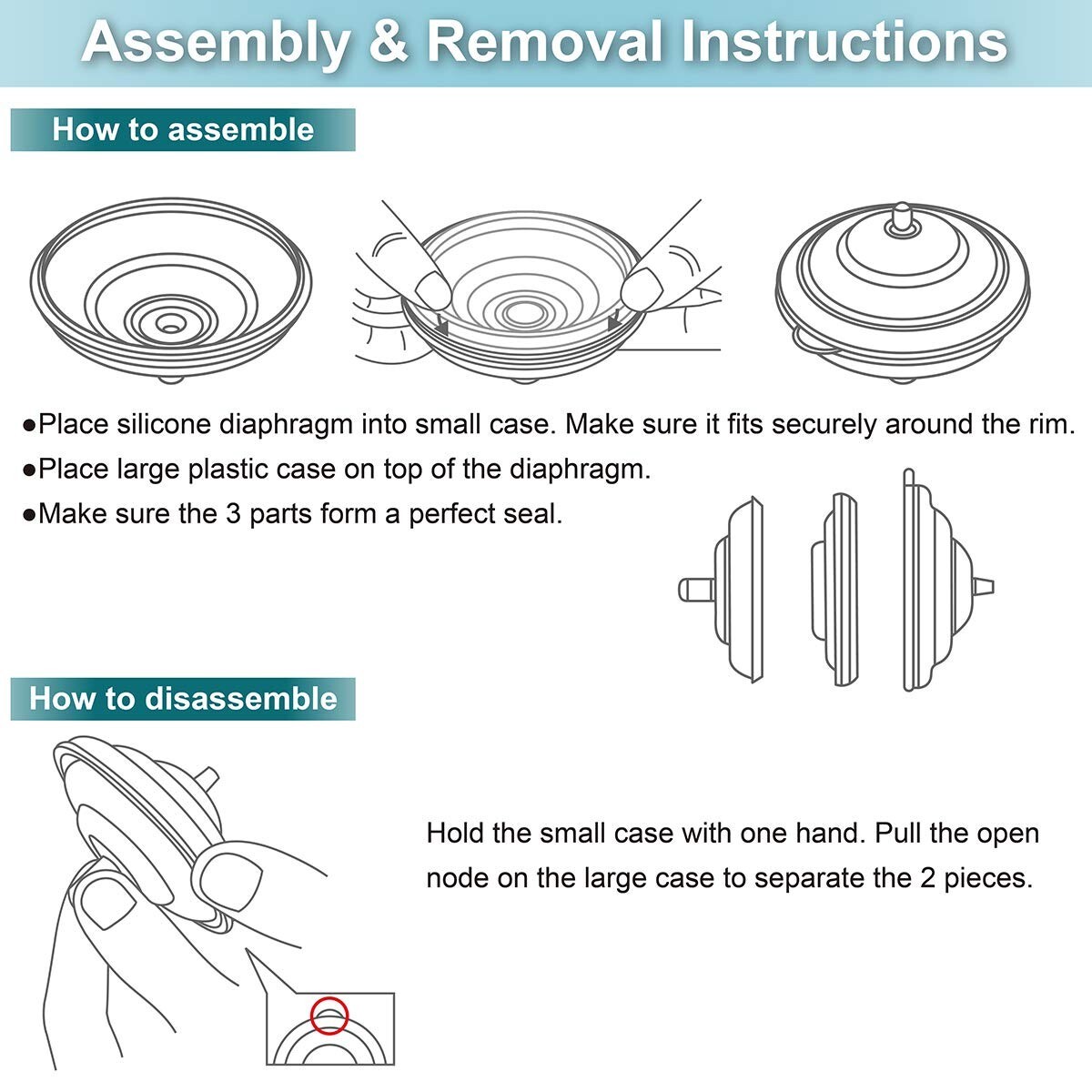 Assembly & Removal Instructions

How to assemble

●Place silicone diaphragm into small case. Make sure it fits securely around the rim.
●Place large plastic case on top of the diaphragm.
●Make sure the 3 parts form a perfect seal.

How to disassemble

Hold the small case with one hand. Pull the open node on the large case to separate the 2 pieces.