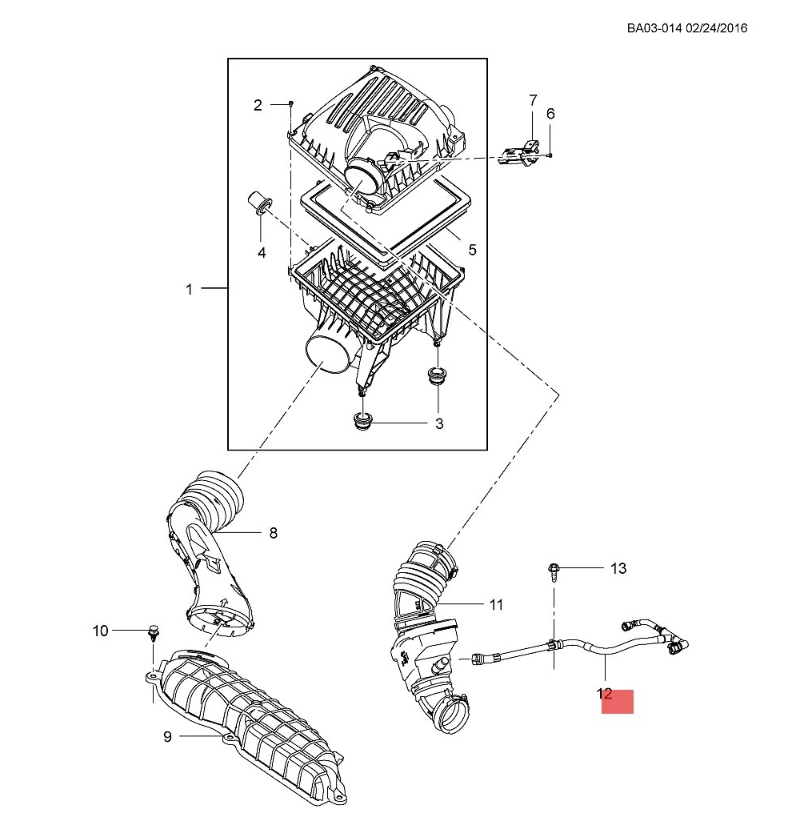 BA03-014 02/24/2016

2
7
6
4
5
1
3
8
13
11
10
12
9