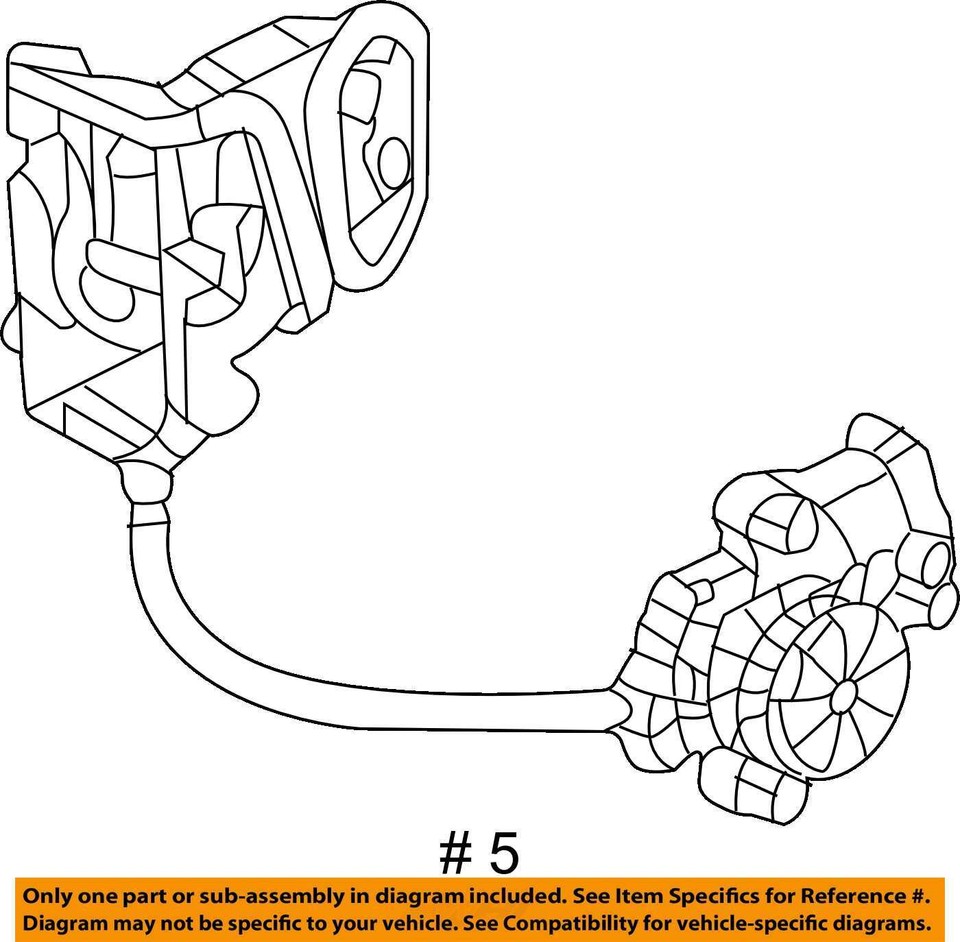 # 5

Only one part or sub-assembly in diagram included. See Item Specifics for Reference #.
Diagram may not be specific to your vehicle. See Compatibility for vehicle-specific diagrams.