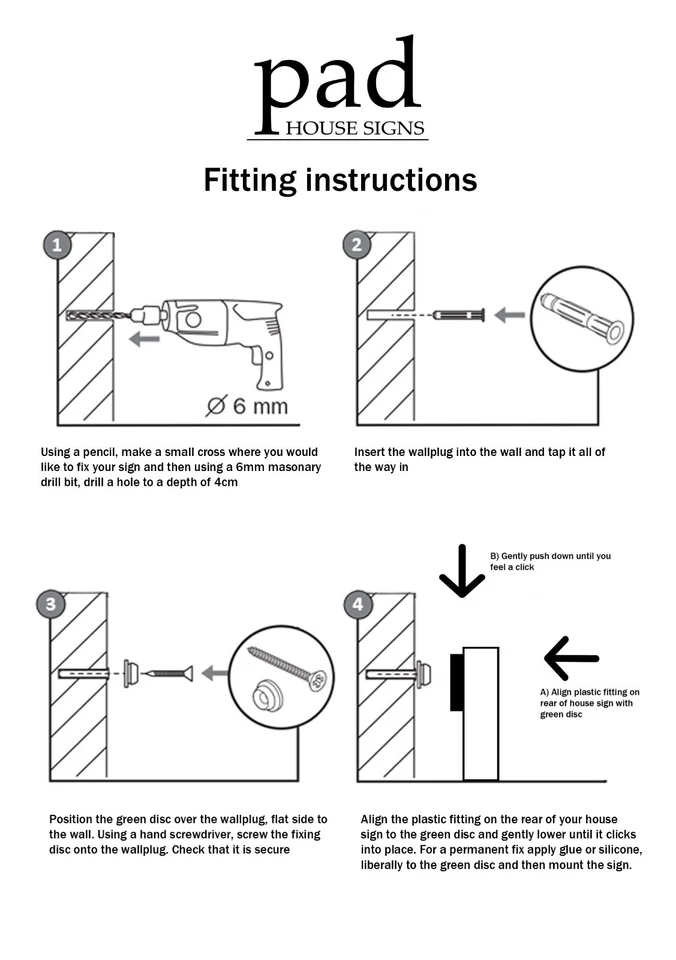 pad
HOUSE SIGNS

Fitting instructions

1

$\varnothing$ 6 mm

Using a pencil, make a small cross where you would like to fix your sign and then using a 6mm masonary drill bit, drill a hole to a depth of 4cm

2

Insert the wallplug into the wall and tap it all of the way in

3

Position the green disc over the wallplug, flat side to the wall. Using a hand screwdriver, screw the fixing disc onto the wallplug. Check that it is secure

4

B) Gently push down until you feel a click

A) Align plastic fitting on rear of house sign with green disc

Align the plastic fitting on the rear of your house sign to the green disc and gently lower until it clicks into place. For a permanent fix apply glue or silicone, liberally to the green disc and then mount the sign.