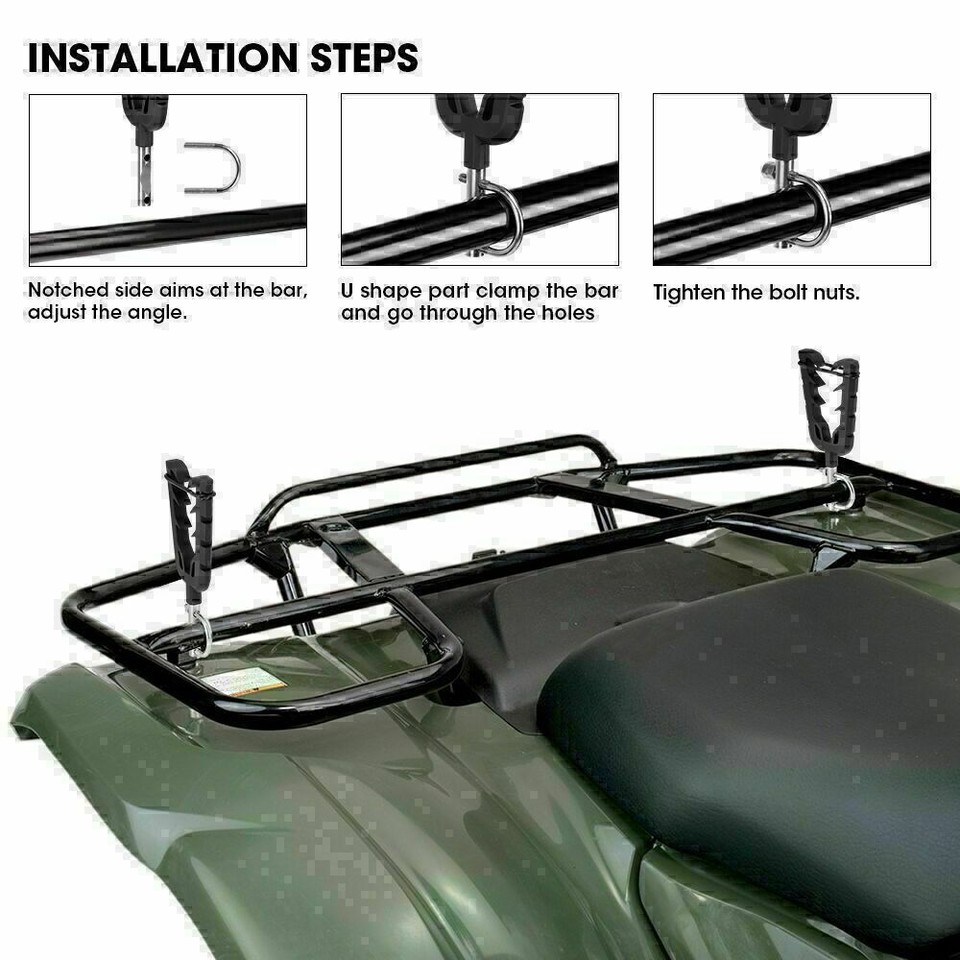 INSTALLATION STEPS

Notched side aims at the bar, adjust the angle.

U shape part clamp the bar and go through the holes

Tighten the bolt nuts.