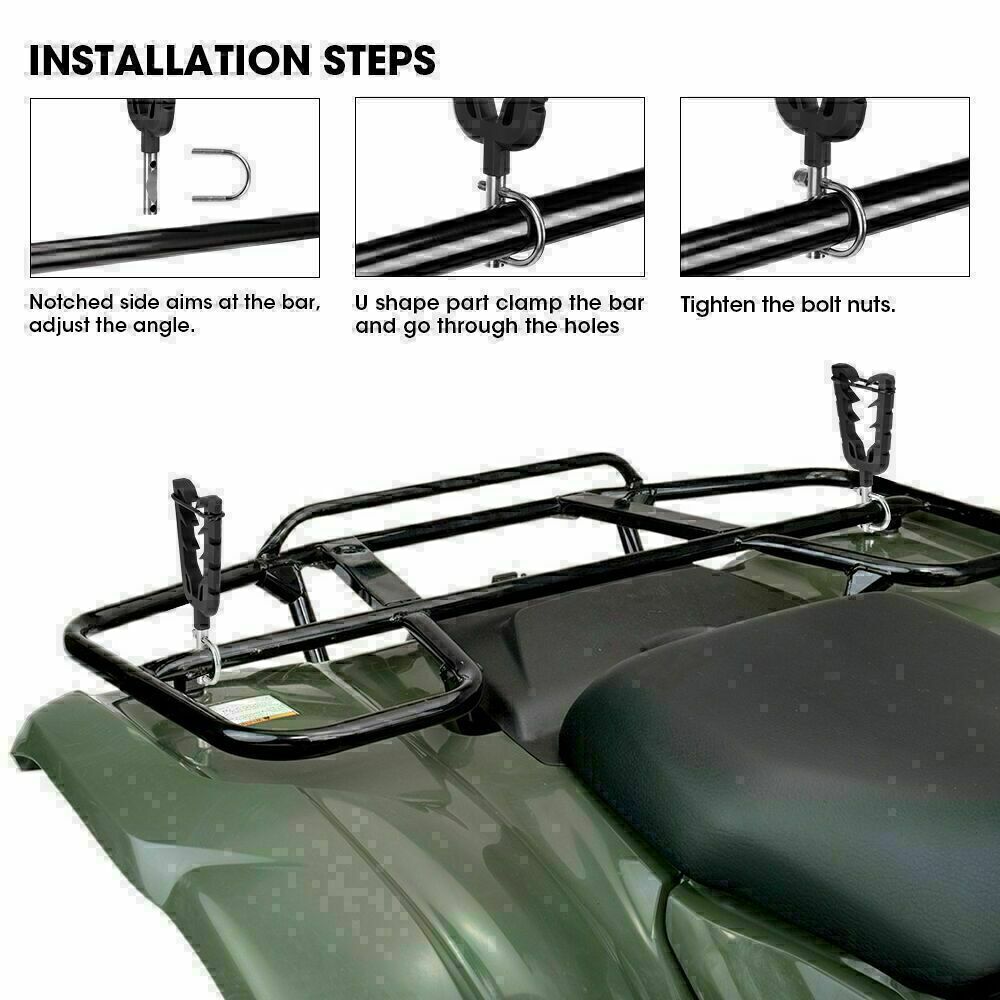 INSTALLATION STEPS

Notched side aims at the bar, adjust the angle.

U shape part clamp the bar and go through the holes

Tighten the bolt nuts.