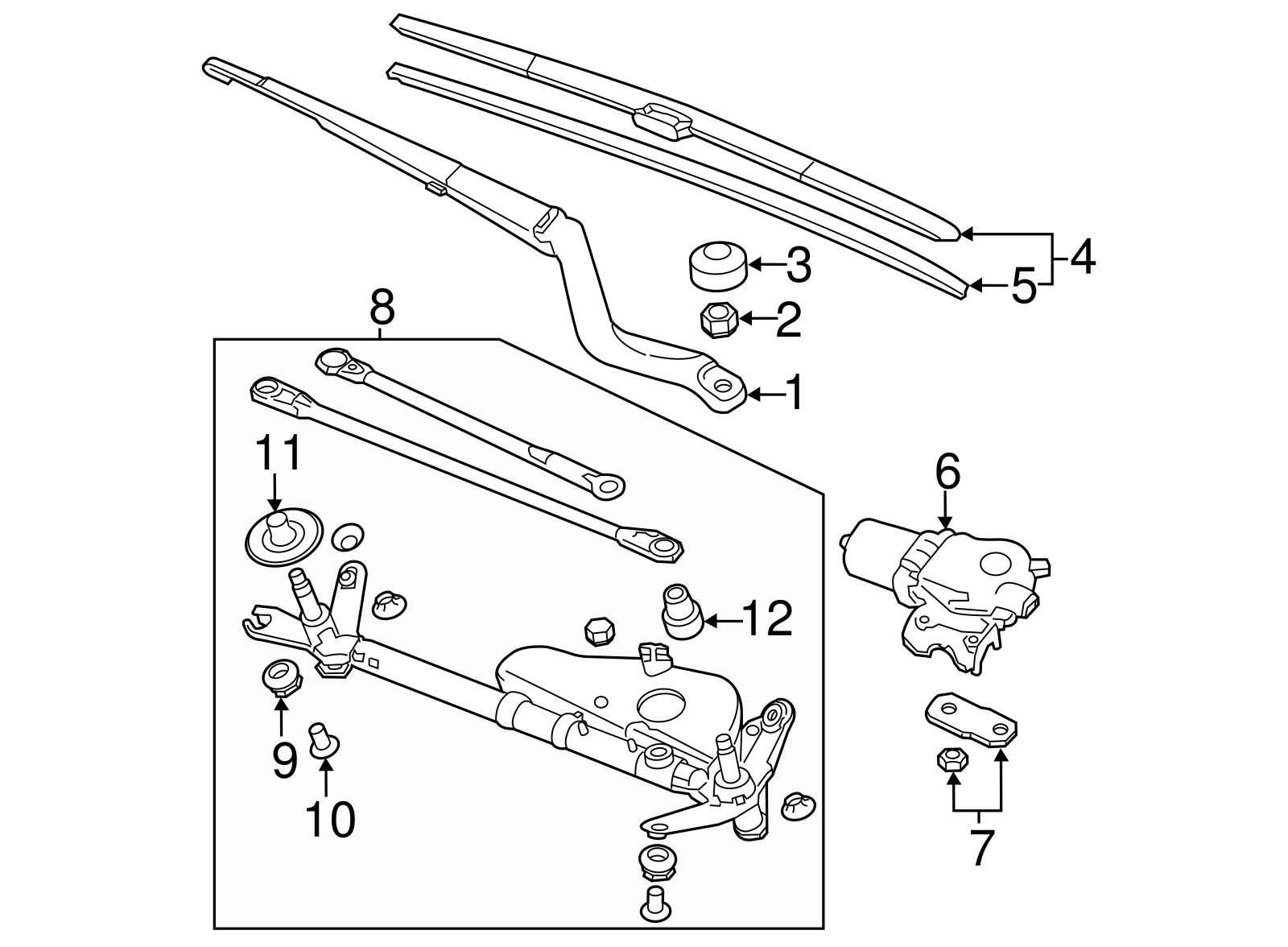 4
3
5
2
8
1
11
6
12
9
10
7