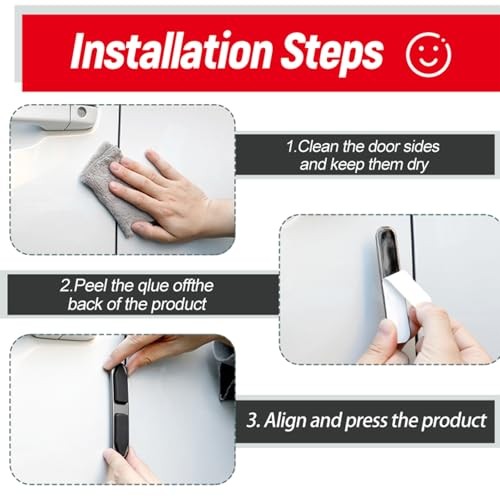 Installation Steps

1.Clean the door sides and keep them dry

2.Peel the qlue offthe back of the product

3. Align and press the product