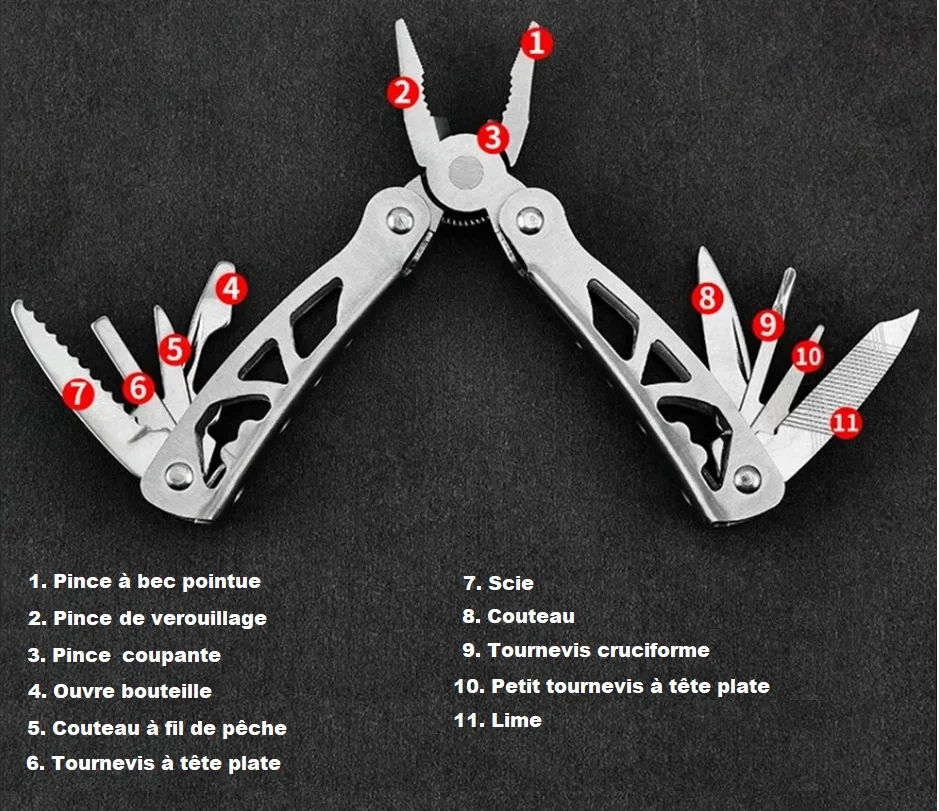 1
2
3
4
5
6
7
8
9
10
11

1. Pince à bec pointue
2. Pince de verouillage
3. Pince coupante
4. Ouvre bouteille
5. Couteau à fil de pêche
6. Tournevis à tête plate

7. Scie
8. Couteau
9. Tournevis cruciforme
10. Petit tournevis à tête plate
11. Lime