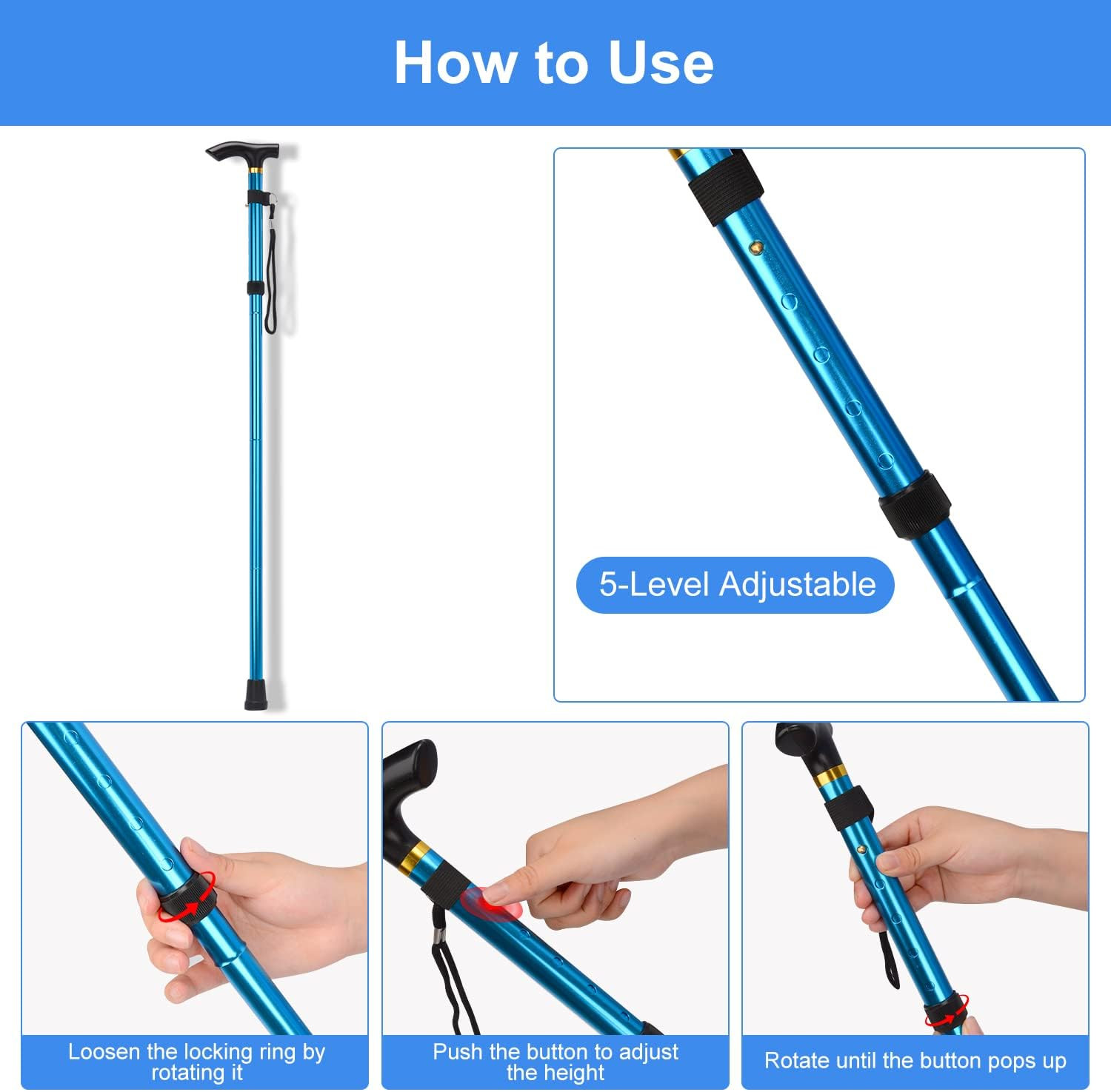 How to Use

5-Level Adjustable

Loosen the locking ring by rotating it

Push the button to adjust the height

Rotate until the button pops up