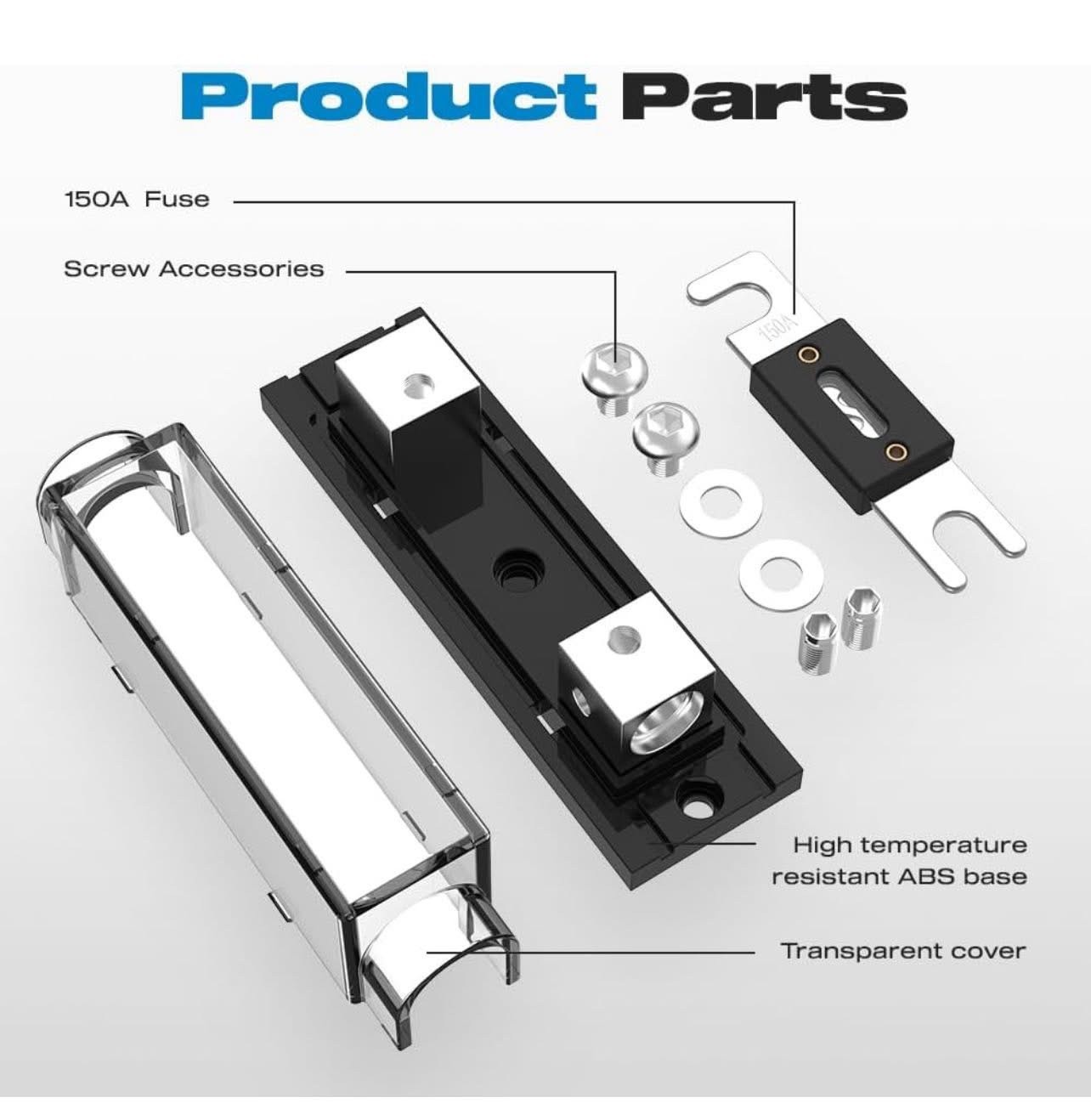 Product Parts

150A Fuse

Screw Accessories

150A

High temperature resistant ABS base

Transparent cover